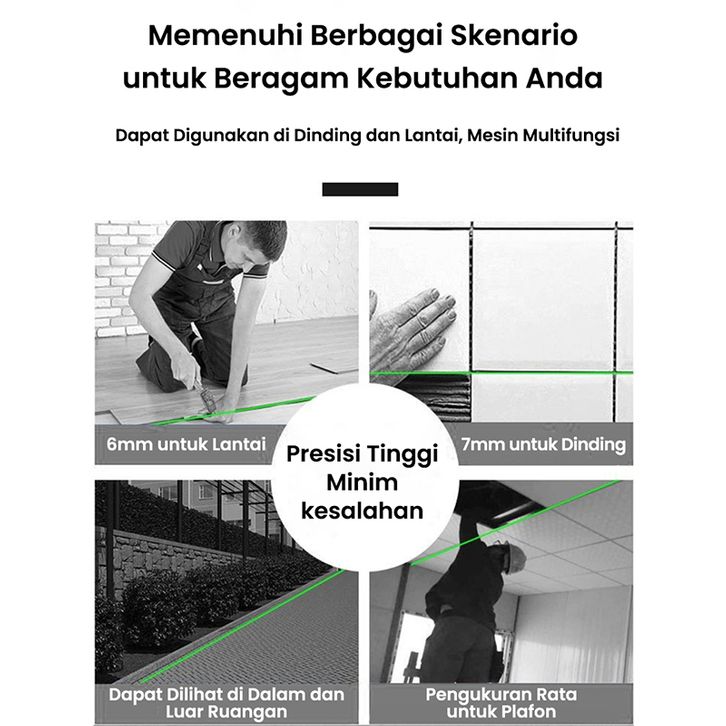 Memenuhi Berbagai Skenario untuk Beragam Kebutuhan Anda

Dapat Digunakan di Dinding dan Lantai, Mesin Multifungsi

6mm untuk Lantai

7mm untuk Dinding

Presisi Tinggi Minim kesalahan

Dapat Dilihat di Dalam dan Luar Ruangan

Pengukuran Rata untuk Plafon