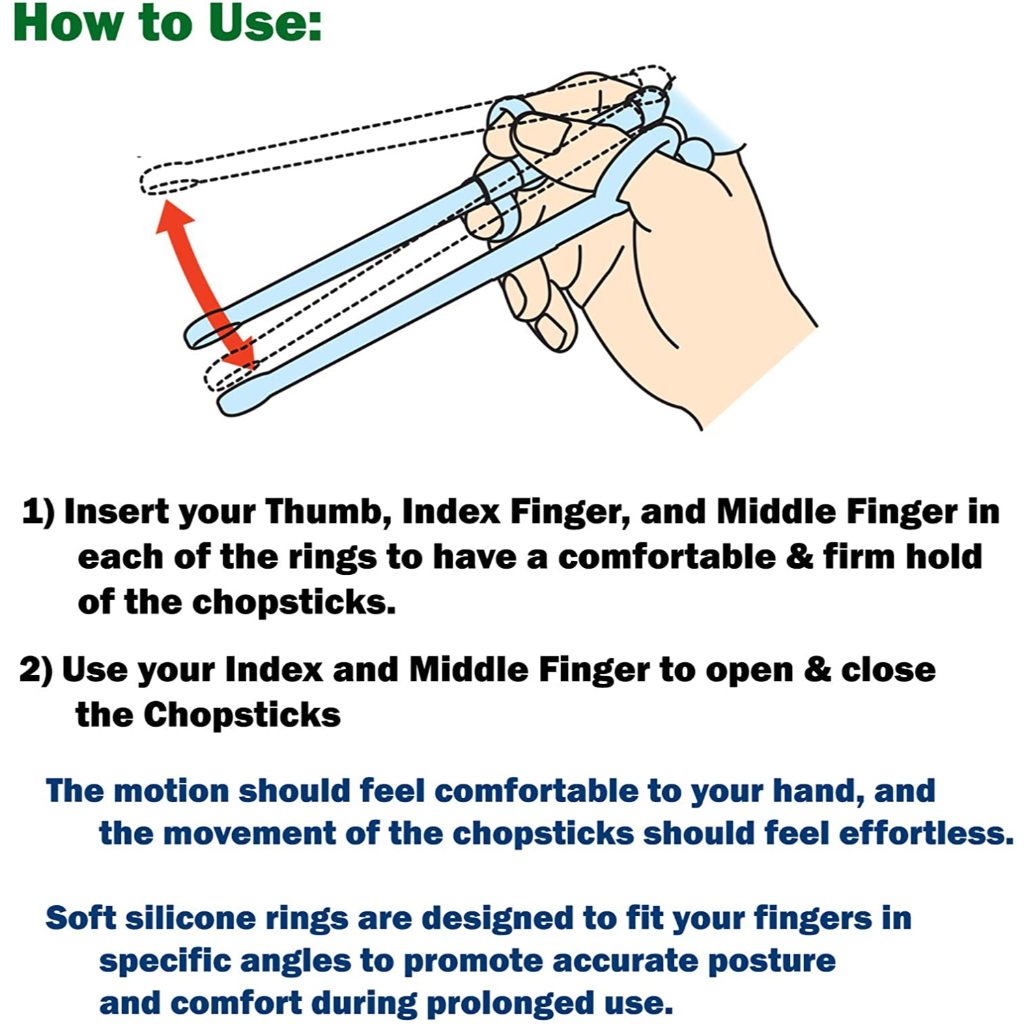 How to Use:

1) Insert your Thumb, Index Finger, and Middle Finger in each of the rings to have a comfortable & firm hold of the chopsticks.

2) Use your Index and Middle Finger to open & close the Chopsticks

The motion should feel comfortable to your hand, and the movement of the chopsticks should feel effortless.

Soft silicone rings are designed to fit your fingers in specific angles to promote accurate posture and comfort during prolonged use.