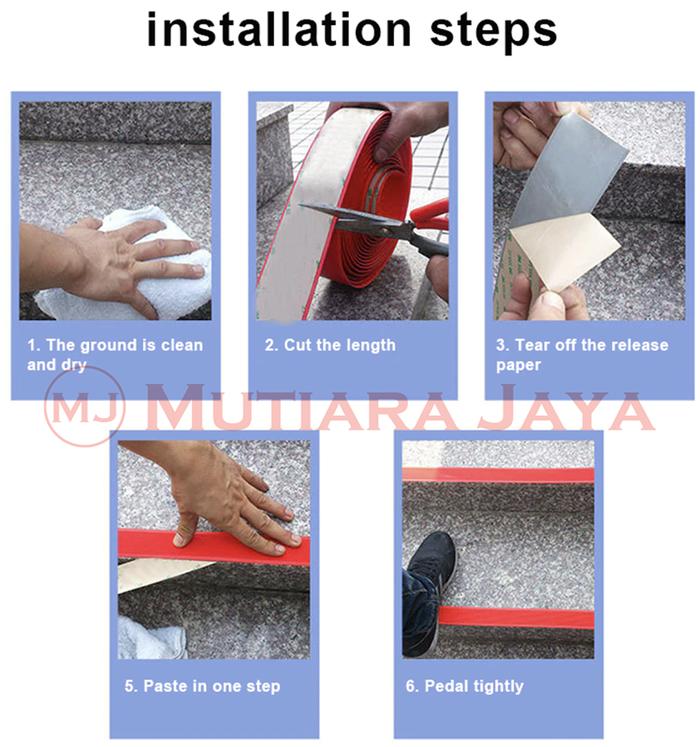 installation steps

1. The ground is clean and dry

2. Cut the length

3. Tear off the release paper

MJ MUTIARA JAYA

5. Paste in one step

6. Pedal tightly