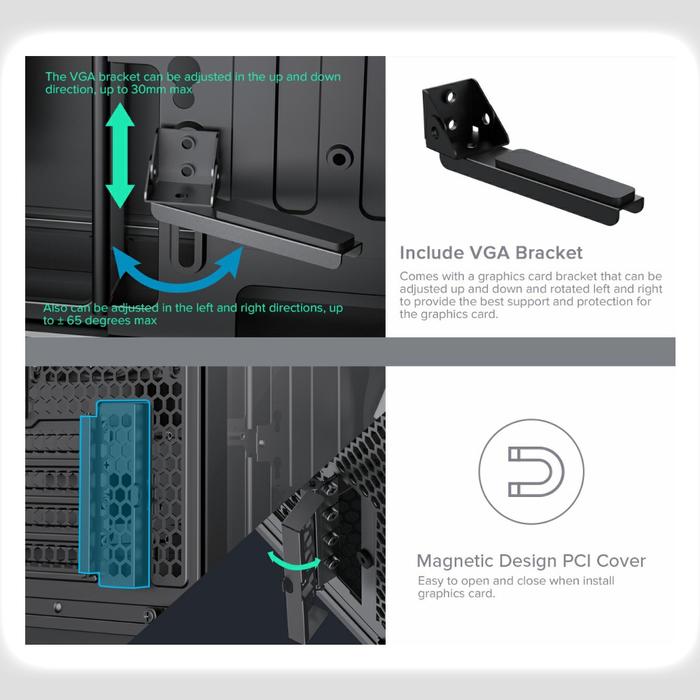 The VGA bracket can be adjusted in the up and down direction, up to 30mm max

Also can be adjusted in the left and right directions, up to ± 65 degrees max

Include VGA Bracket

Comes with a graphics card bracket that can be adjusted up and down and rotated left and right to provide the best support and protection for the graphics card.

Magnetic Design PCI Cover

Easy to open and close when install graphics card.