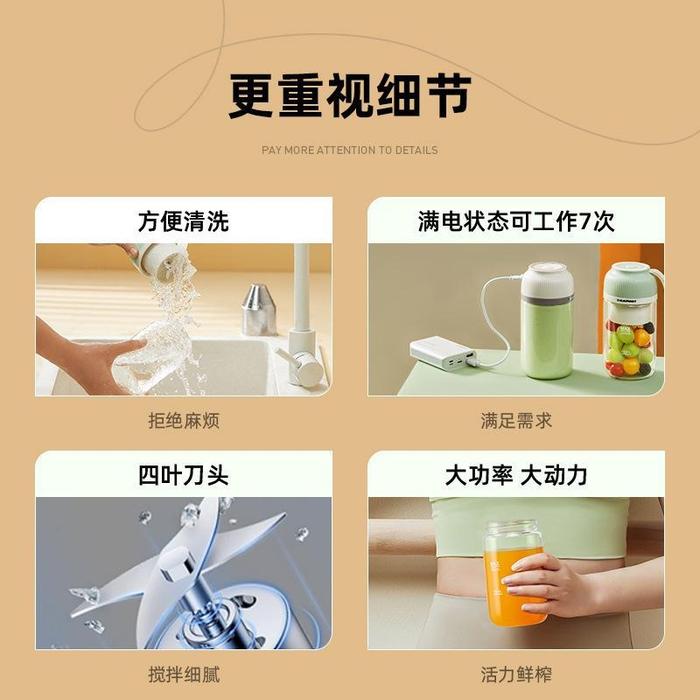 更重视细节

PAY MORE ATTENTION TO DETAILS

方便清洗

拒绝麻烦

满电状态可工作7次

满足需求

四叶刀头

搅拌细腻

大功率 大动力

活力鲜榨