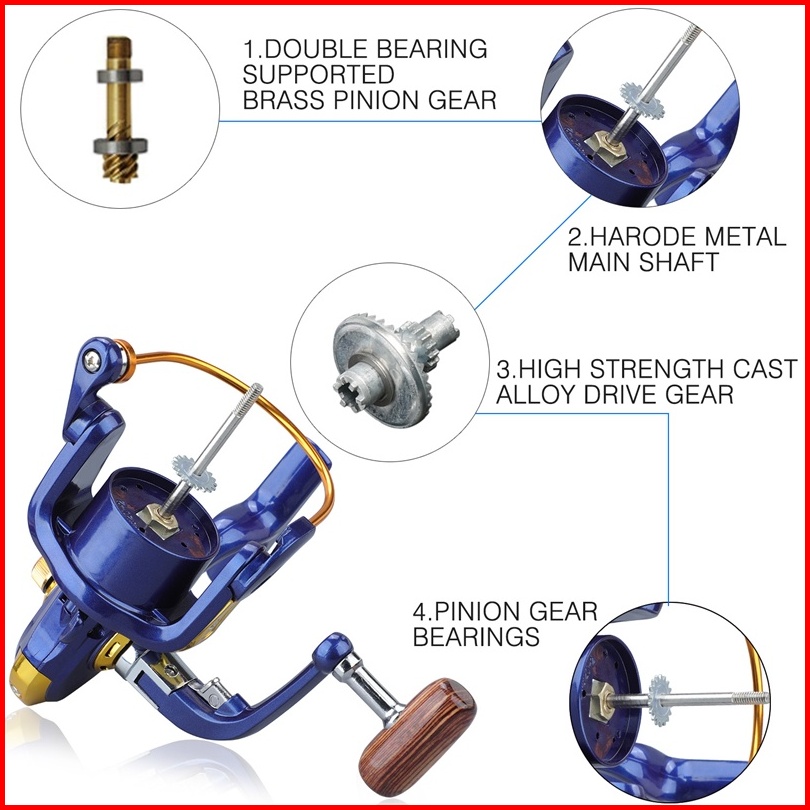 1.DOUBLE BEARING SUPPORTED BRASS PINION GEAR

2.HARODE METAL MAIN SHAFT

3.HIGH STRENGTH CAST ALLOY DRIVE GEAR

4.PINION GEAR BEARINGS