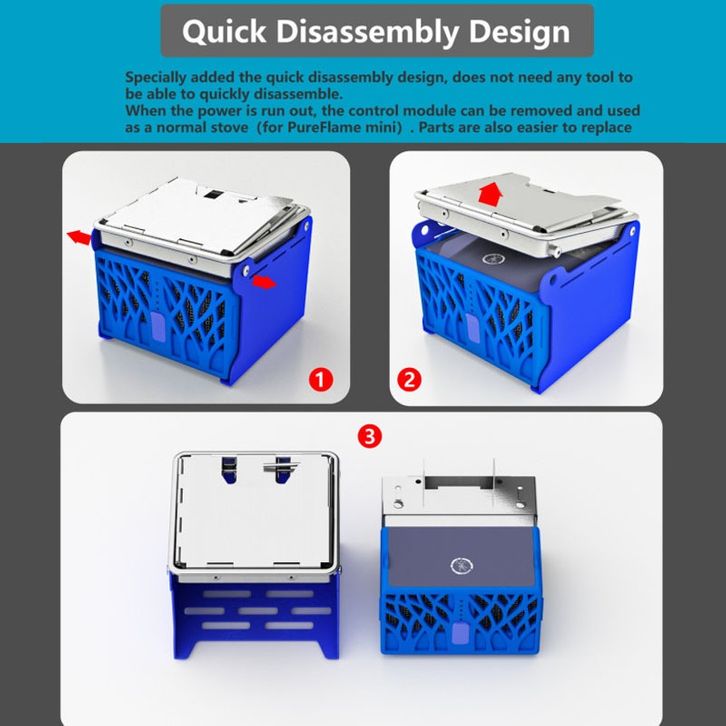 Quick Disassembly Design

Specially added the quick disassembly design, does not need any tool to be able to quickly disassemble.
When the power is run out, the control module can be removed and used as a normal stove（for PureFlame mini）. Parts are also easier to replace

1

2

3