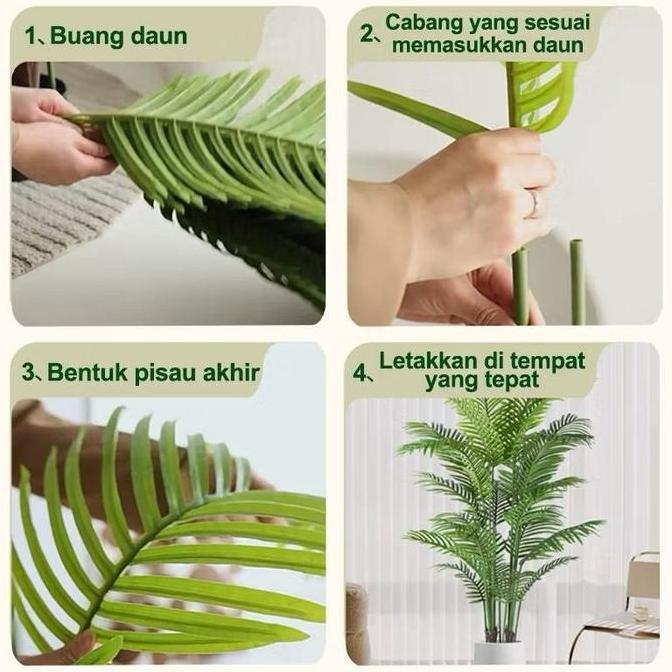 1、Buang daun

2、Cabang yang sesuai memasukkan daun

3、Bentuk pisau akhir

4、Letakkan di tempat yang tepat