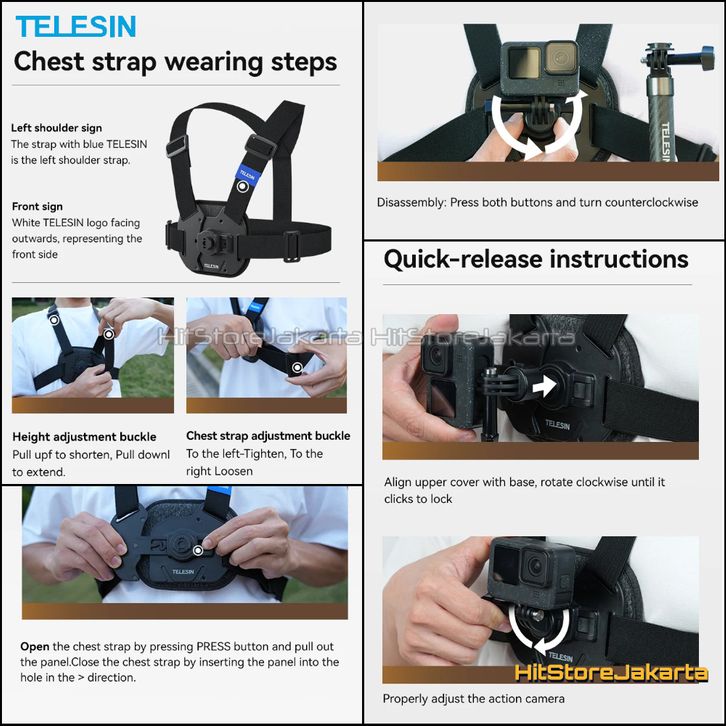 TELESIN

Chest strap wearing steps

Left shoulder sign
The strap with blue TELESIN is the left shoulder strap.

Front sign
White TELESIN logo facing outwards, representing the front side

TELESIN

TELESIN

HitStoreJakarta HitStoreJakarta

Height adjustment buckle
Pull upf to shorten, Pull downl to extend.

Chest strap adjustment buckle
To the left-Tighten, To the right Loosen

TELESIN

Open the chest strap by pressing PRESS button and pull out the panel.Close the chest strap by inserting the panel into the hole in the > direction.

TELESIN

Disassembly: Press both buttons and turn counterclockwise

Quick-release instructions

TELESIN

Align upper cover with base, rotate clockwise until it clicks to lock

TELESIN

HitStoreJakarta

Properly adjust the action camera