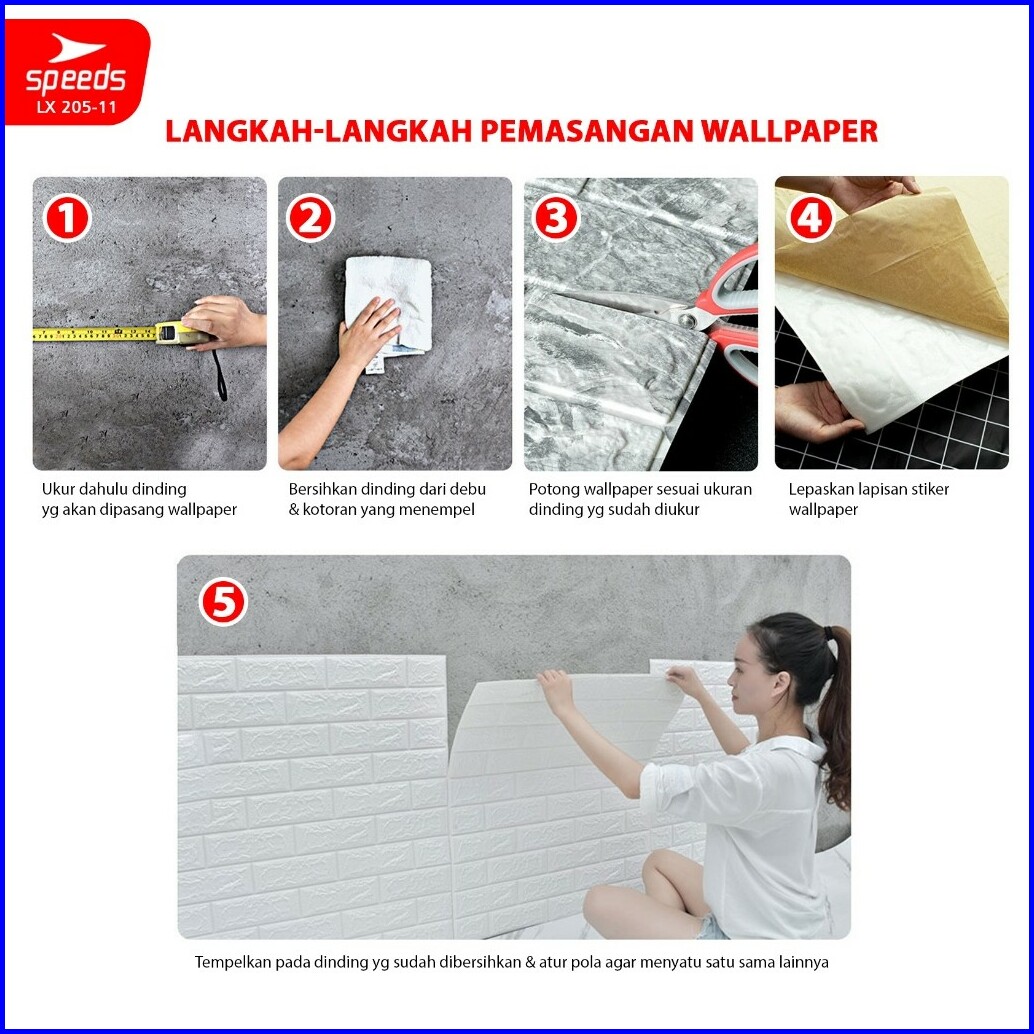 speeds
LX 205-11

LANGKAH-LANGKAH PEMASANGAN WALLPAPER

1
Ukur dahulu dinding yg akan dipasang wallpaper

2
Bersihkan dinding dari debu & kotoran yang menempel

3
Potong wallpaper sesuai ukuran dinding yg sudah diukur

4
Lepaskan lapisan stiker wallpaper

5
Tempelkan pada dinding yg sudah dibersihkan & atur pola agar menyatu satu sama lainnya