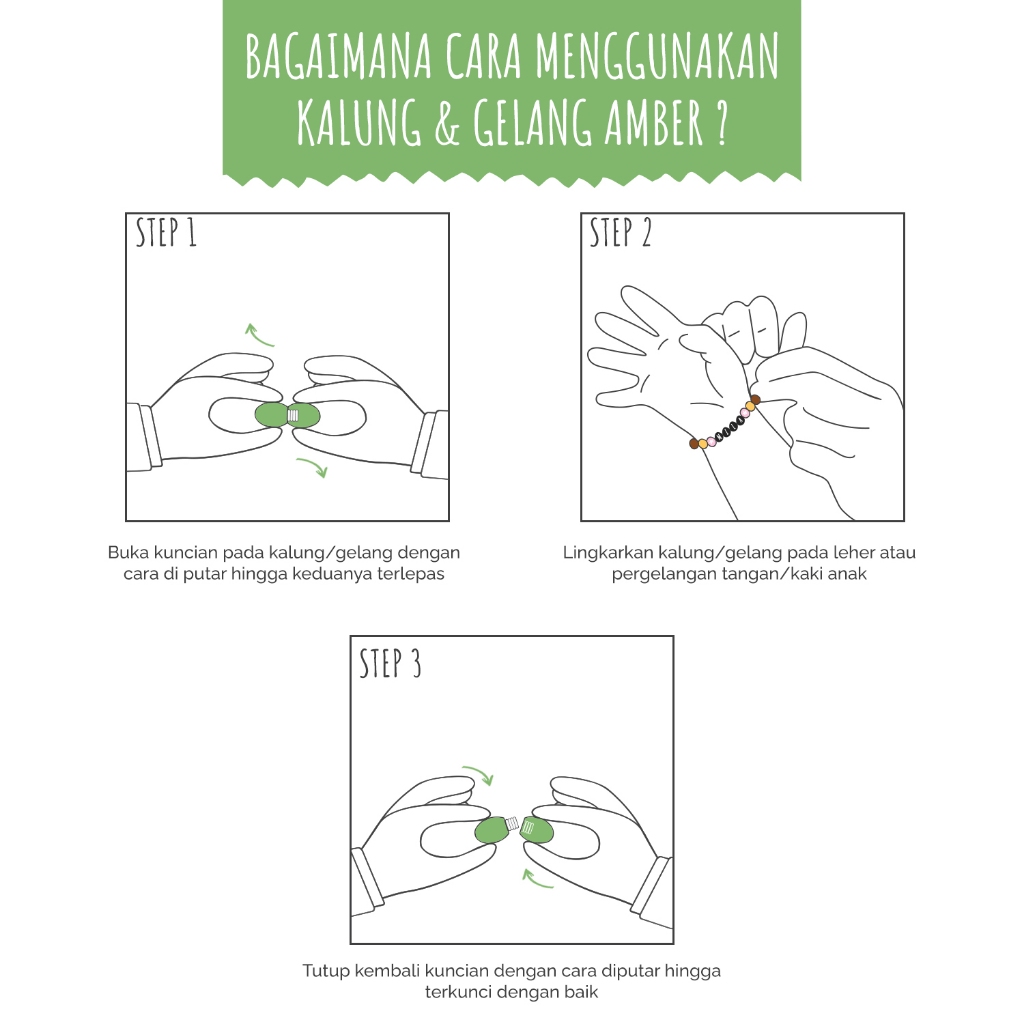 BAGAIMANA CARA MENGGUNAKAN KALUNG & GELANG AMBER ?

STEP 1

Buka kuncian pada kalung/gelang dengan cara di putar hingga keduanya terlepas

STEP 2

Lingkarkan kalung/gelang pada leher atau pergelangan tangan/kaki anak

STEP 3

Tutup kembali kuncian dengan cara diputar hingga terkunci dengan baik