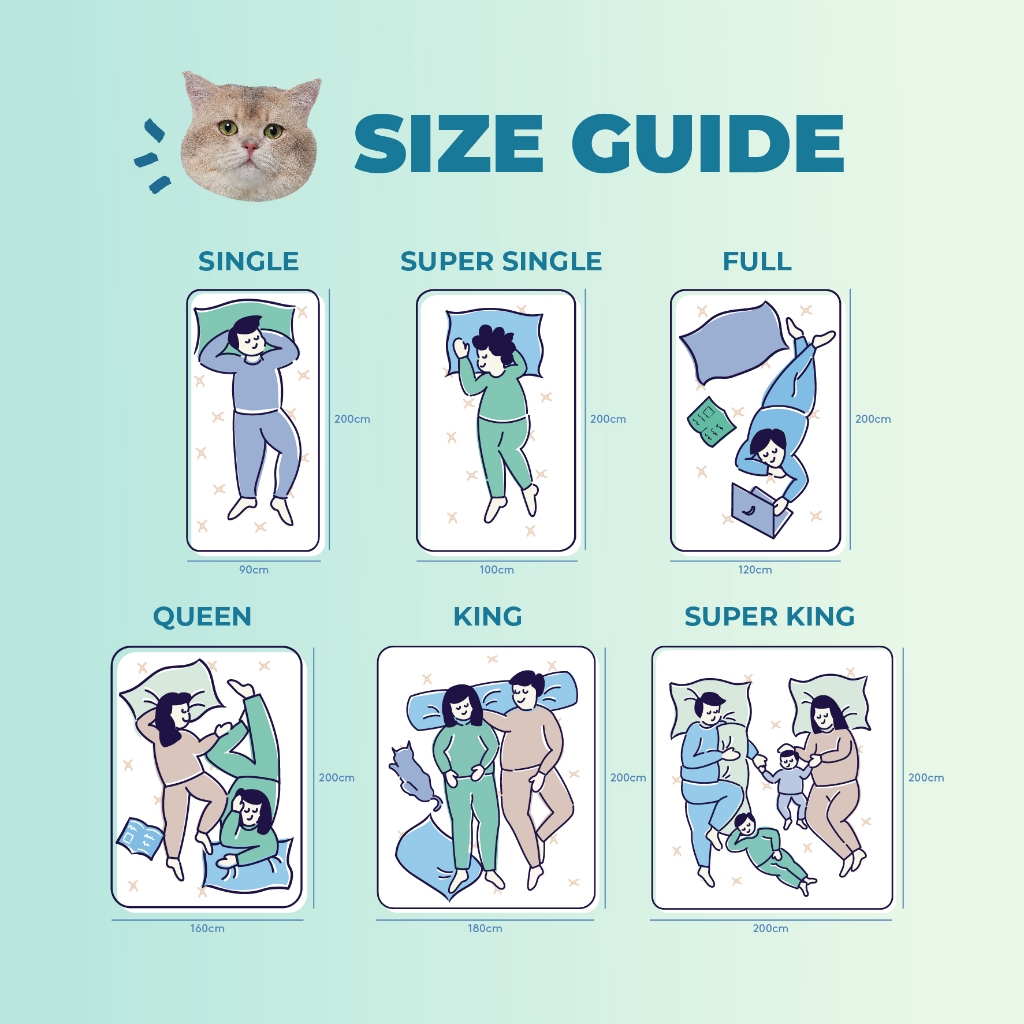 SIZE GUIDE

SINGLE

200cm

90cm

SUPER SINGLE

200cm

100cm

FULL

200cm

120cm

QUEEN

200cm

160cm

KING

200cm

180cm

SUPER KING

200cm

200cm