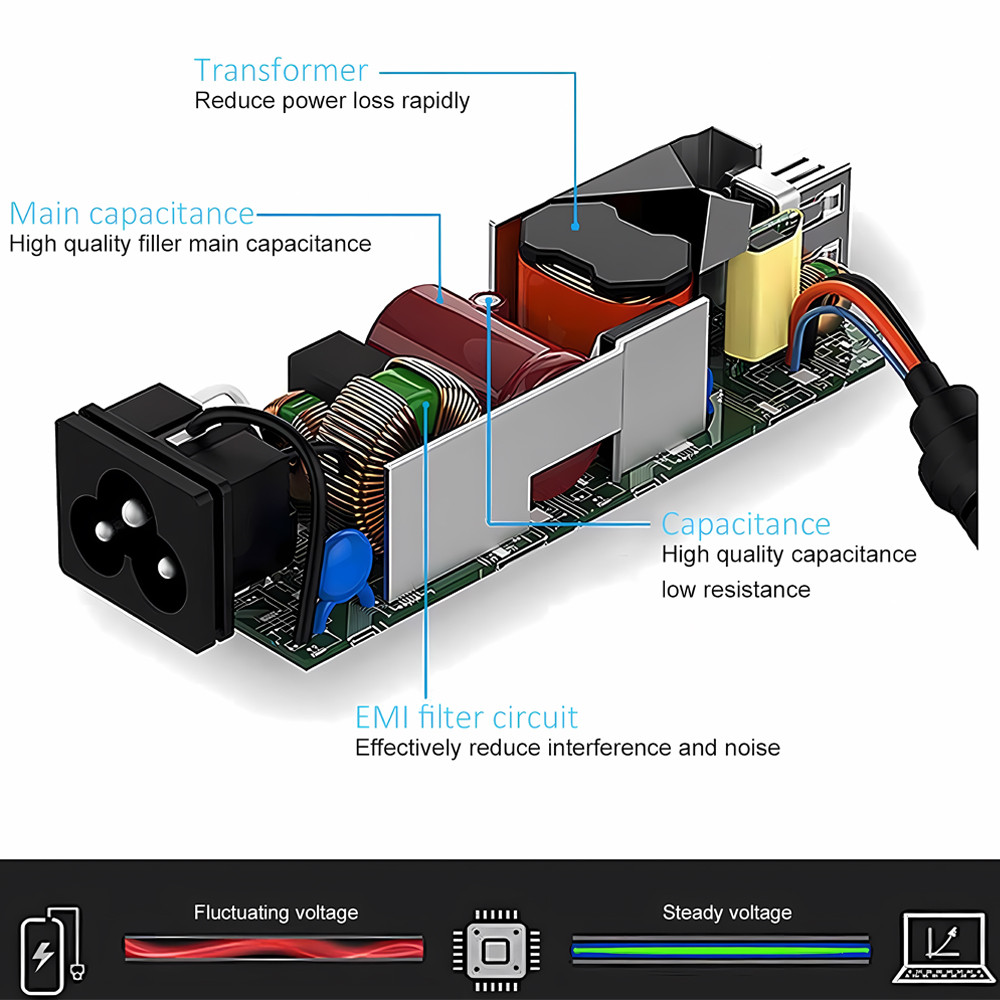 Transformer
Reduce power loss rapidly

Main capacitance
High quality filler main capacitance

Capacitance
High quality capacitance
low resistance

EMI filter circuit
Effectively reduce interference and noise

Fluctuating voltage

Steady voltage