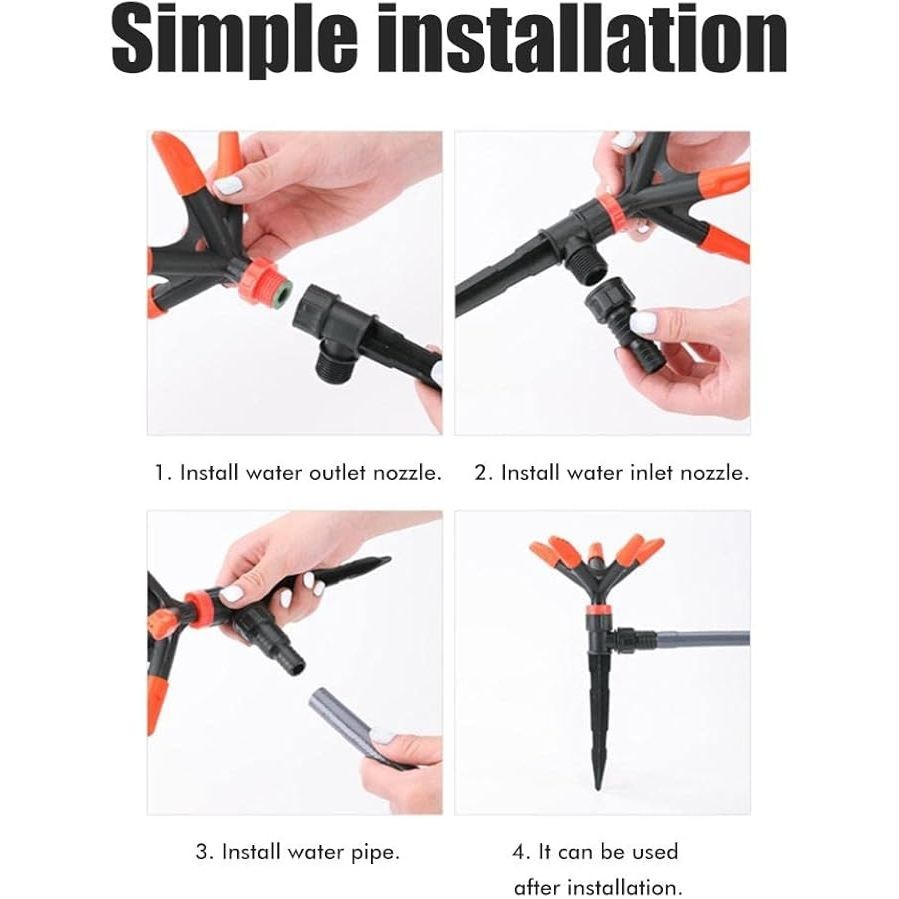 Simple installation

1. Install water outlet nozzle.

2. Install water inlet nozzle.

3. Install water pipe.

4. It can be used after installation.