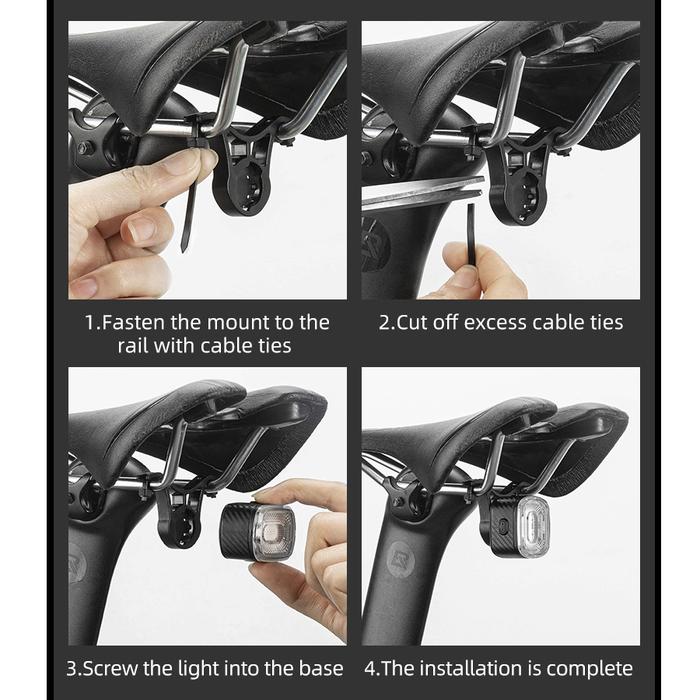 1.Fasten the mount to the rail with cable ties

2.Cut off excess cable ties

3.Screw the light into the base

4.The installation is complete