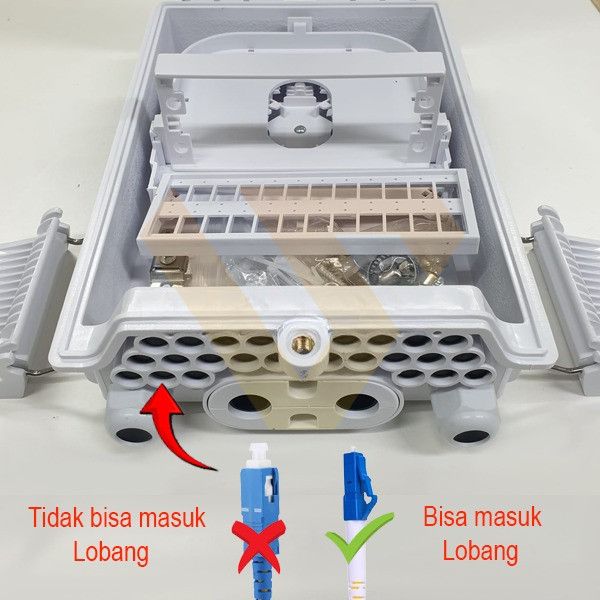 Tidak bisa masuk
Lobang

Bisa masuk
Lobang