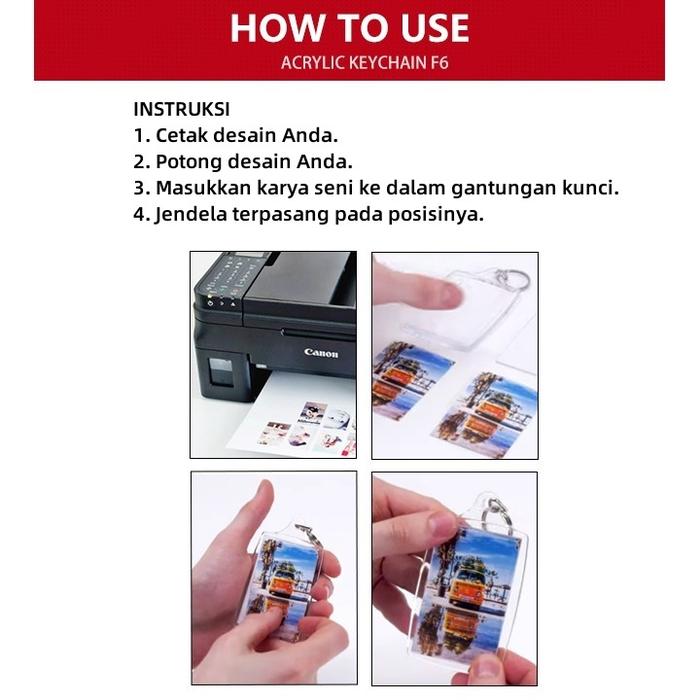 HOW TO USE
ACRYLIC KEYCHAIN F6

INSTRUKSI
1. Cetak desain Anda.
2. Potong desain Anda.
3. Masukkan karya seni ke dalam gantungan kunci.
4. Jendela terpasang pada posisinya.

Canon