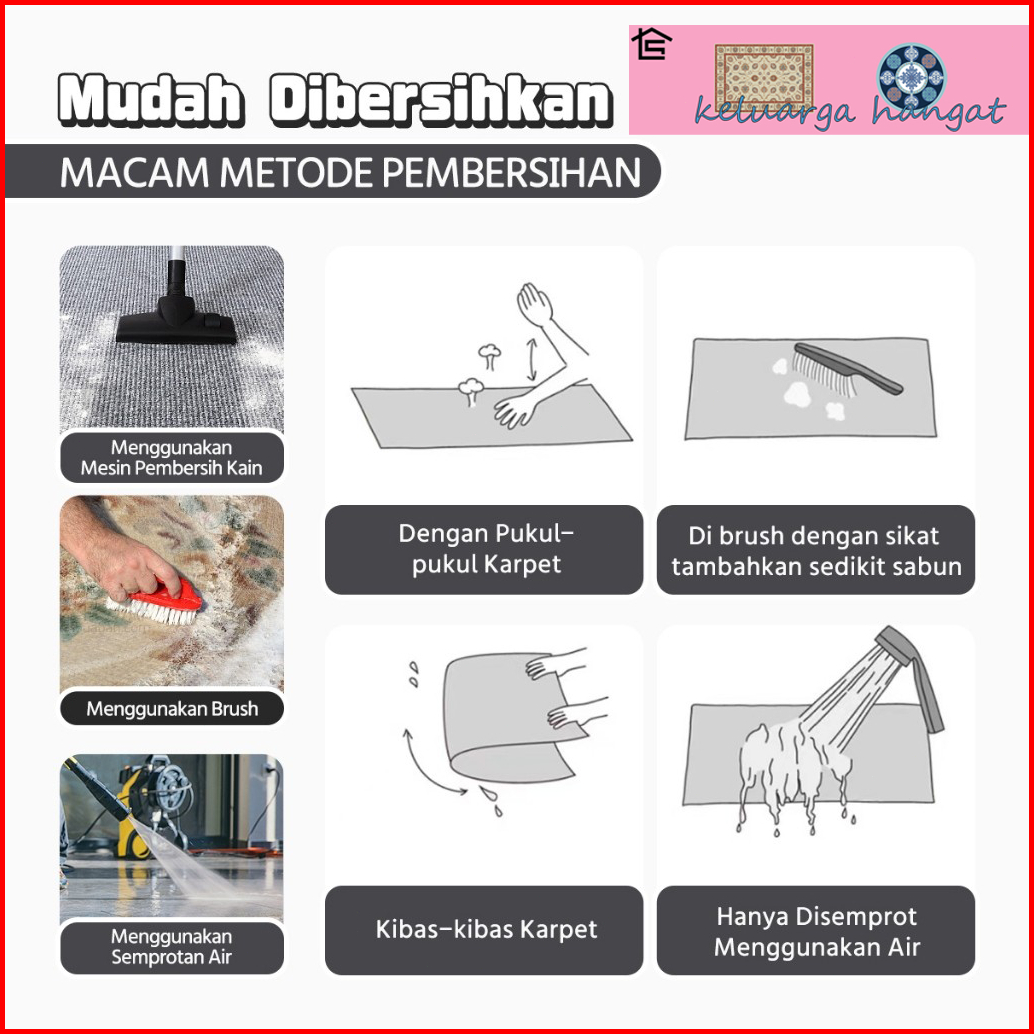 Mudah Dibersihkan

keluarga hangat

MACAM METODE PEMBERSIHAN

Menggunakan Mesin Pembersih Kain

Menggunakan Brush

Menggunakan Semprotan Air

Dengan Pukul-pukul Karpet

Di brush dengan sikat tambahkan sedikit sabun

Kibas-kibas Karpet

Hanya Disemprot Menggunakan Air