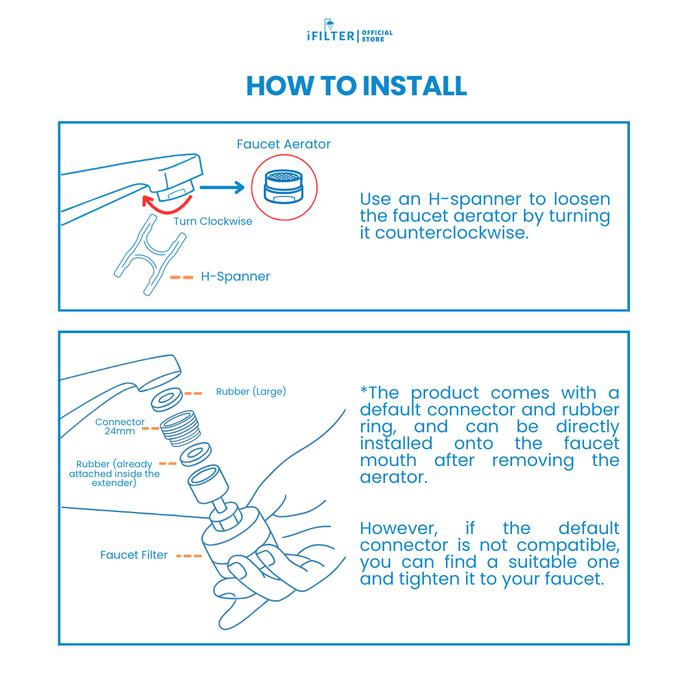 iFILTER | OFFICIAL STORE

HOW TO INSTALL

Faucet Aerator

Turn Clockwise

H-Spanner

Use an H-spanner to loosen the faucet aerator by turning it counterclockwise.

Rubber (Large)

Connector 24mm

Rubber (already attached inside the extender)

Faucet Filter

*The product comes with a default connector and rubber ring, and can be directly installed onto the faucet mouth after removing the aerator.

However, if the default connector is not compatible, you can find a suitable one and tighten it to your faucet.