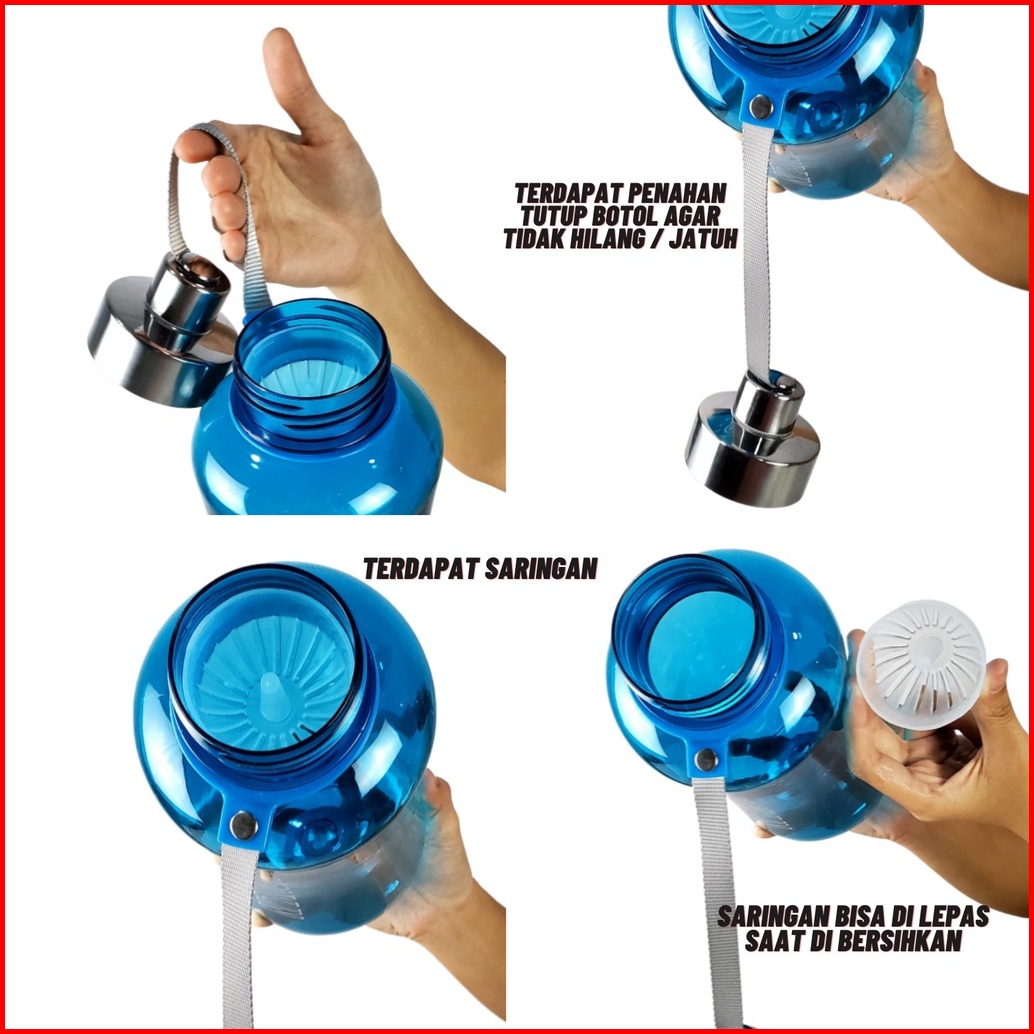 TERDAPAT PENAHAN TUTUP BOTOL AGAR TIDAK HILANG / JATUH

TERDAPAT SARINGAN

SARINGAN BISA DI LEPAS SAAT DI BERSIHKAN