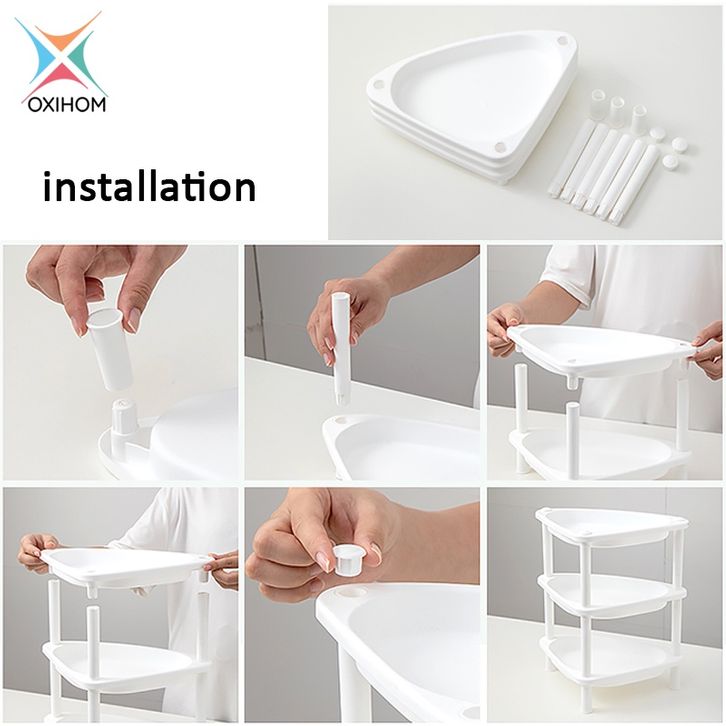 OXIHOM

installation