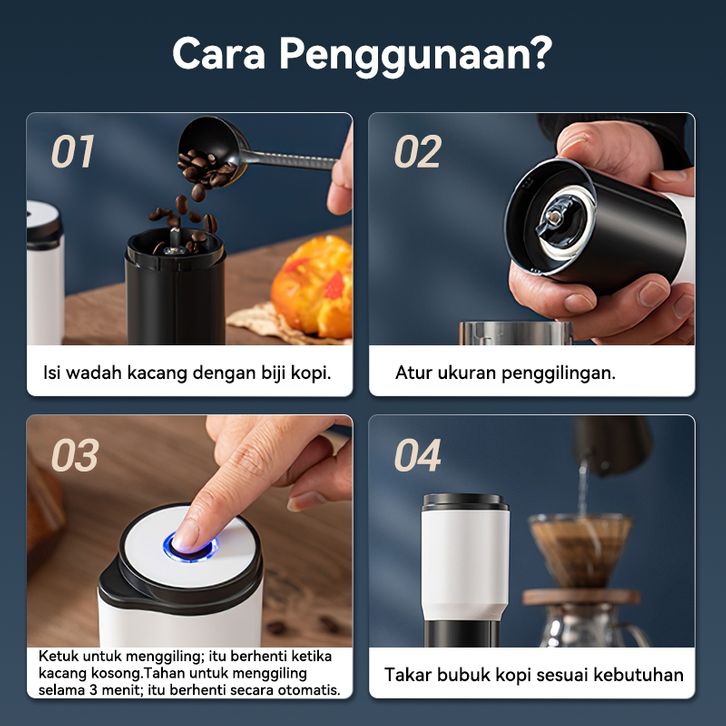 Cara Penggunaan?

01

Isi wadah kacang dengan biji kopi.

02

Atur ukuran penggilingan.

03

Ketuk untuk menggiling; itu berhenti ketika kacang kosong.Tahan untuk menggiling selama 3 menit; itu berhenti secara otomatis.

04

Takar bubuk kopi sesuai kebutuhan