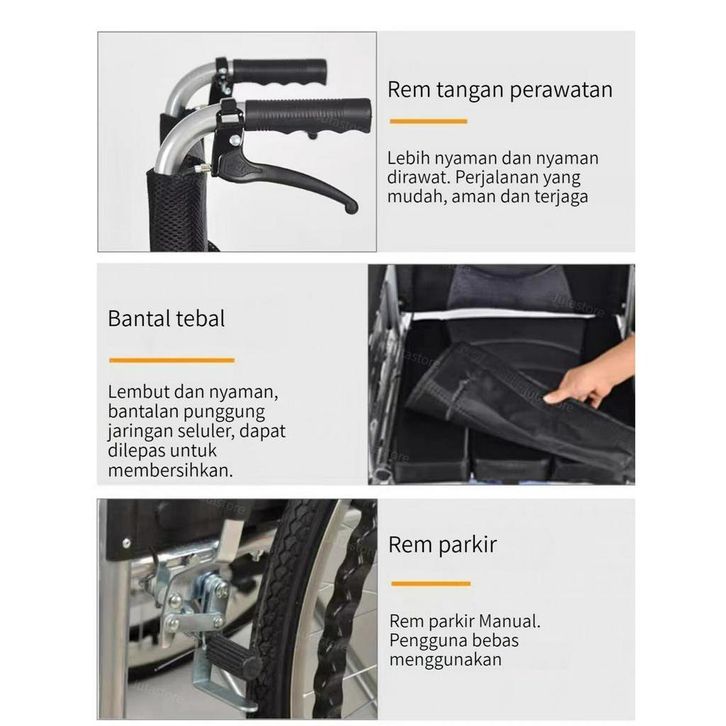 Rem tangan perawatan

Lebih nyaman dan nyaman dirawat. Perjalanan yang mudah, aman dan terjaga

Bantal tebal

Lembut dan nyaman, bantalan punggung jaringan seluler, dapat dilepas untuk membersihkan.

Rem parkir

Rem parkir Manual. Pengguna bebas menggunakan