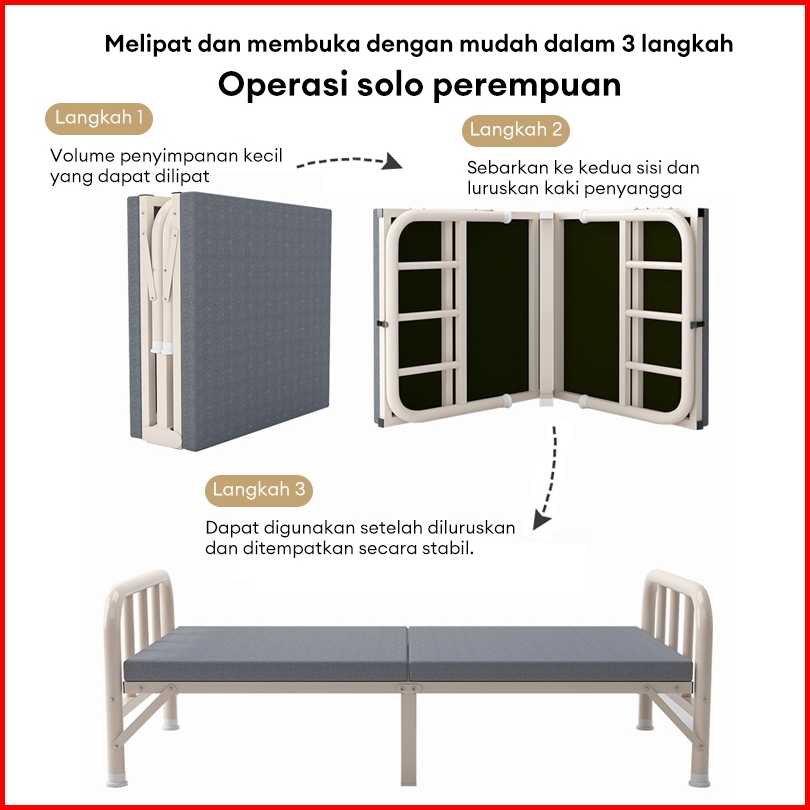 Melipat dan membuka dengan mudah dalam 3 langkah

Operasi solo perempuan

Langkah 1

Volume penyimpanan kecil yang dapat dilipat

Langkah 2

Sebarkan ke kedua sisi dan luruskan kaki penyangga

Langkah 3

Dapat digunakan setelah diluruskan dan ditempatkan secara stabil.