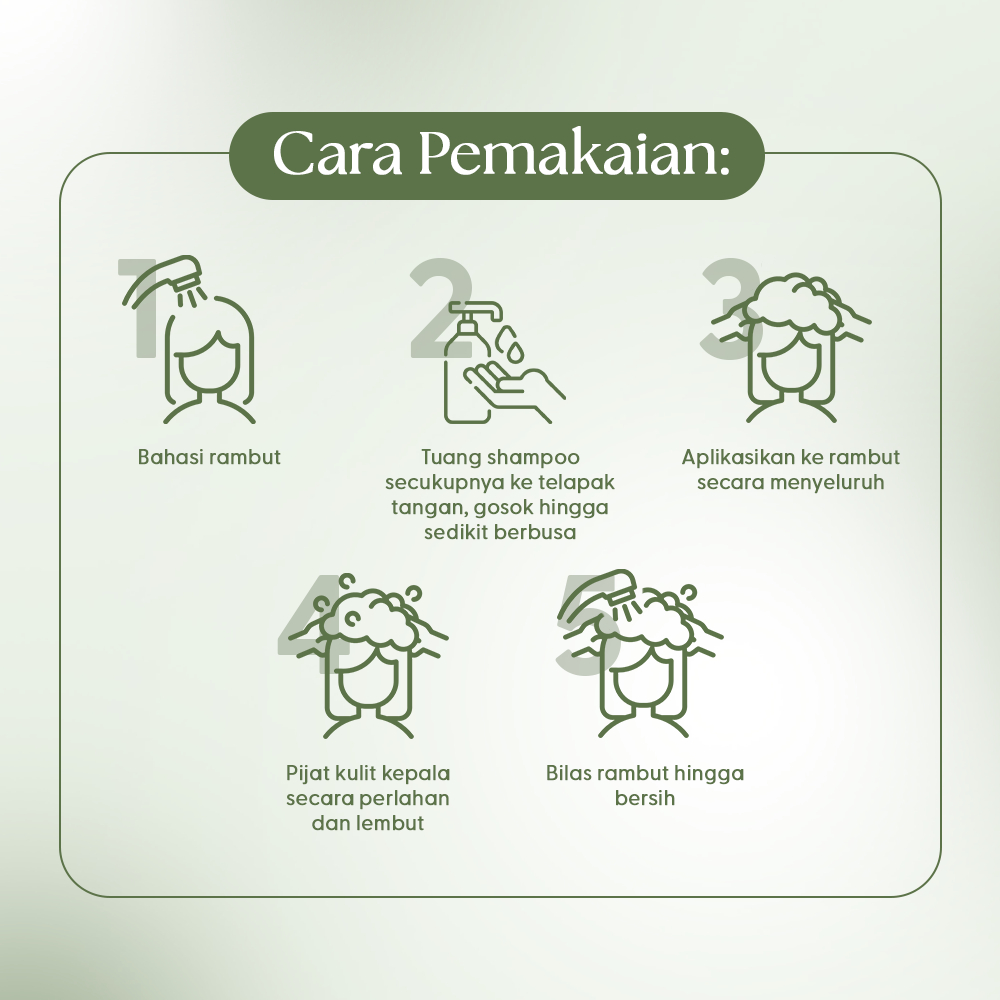 Cara Pemakaian:

1

Bahasi rambut

2

Tuang shampoo secukupnya ke telapak tangan, gosok hingga sedikit berbusa

3

Aplikasikan ke rambut secara menyeluruh

4

Pijat kulit kepala secara perlahan dan lembut

5

Bilas rambut hingga bersih