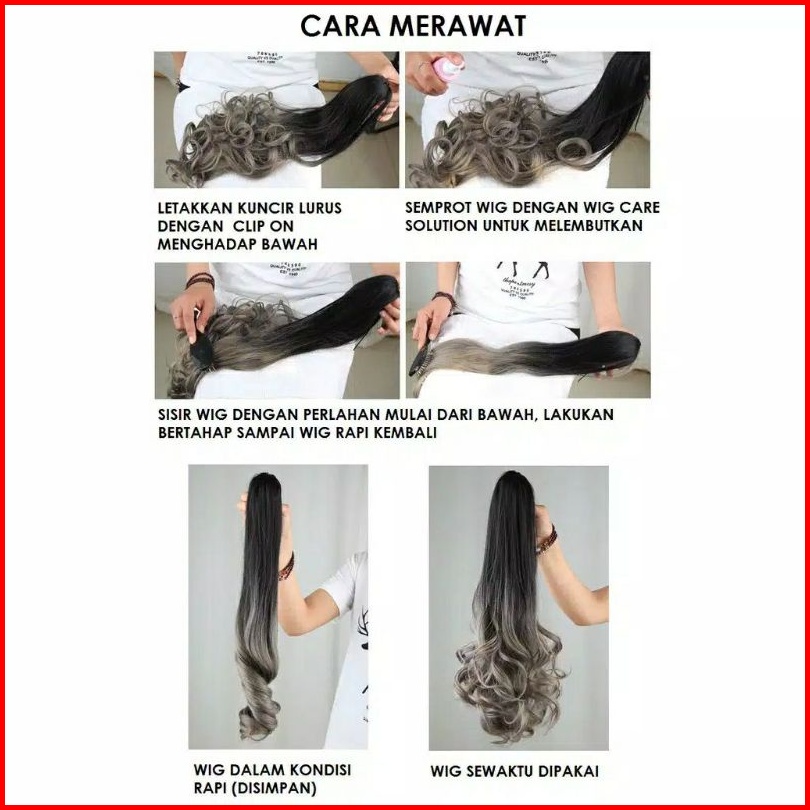 CARA MERAWAT

LETAKKAN KUNCIR LURUS DENGAN CLIP ON MENGHADAP BAWAH

SEMPROT WIG DENGAN WIG CARE SOLUTION UNTUK MELEMBUTKAN

SISIR WIG DENGAN PERLAHAN MULAI DARI BAWAH, LAKUKAN BERTAHAP SAMPAI WIG RAPI KEMBALI

WIG DALAM KONDISI RAPI (DISIMPAN)

WIG SEWAKTU DIPAKAI