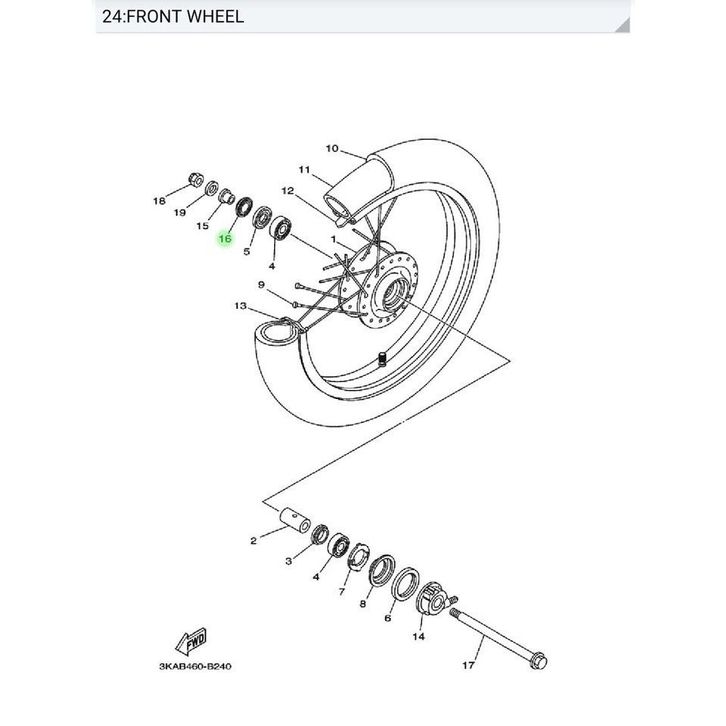 24:FRONT WHEEL

10
11
12
18
19
15
16
5
4
1
9
13
2
3
4
7
8
6
14
17
FWD
3KAB460-B240