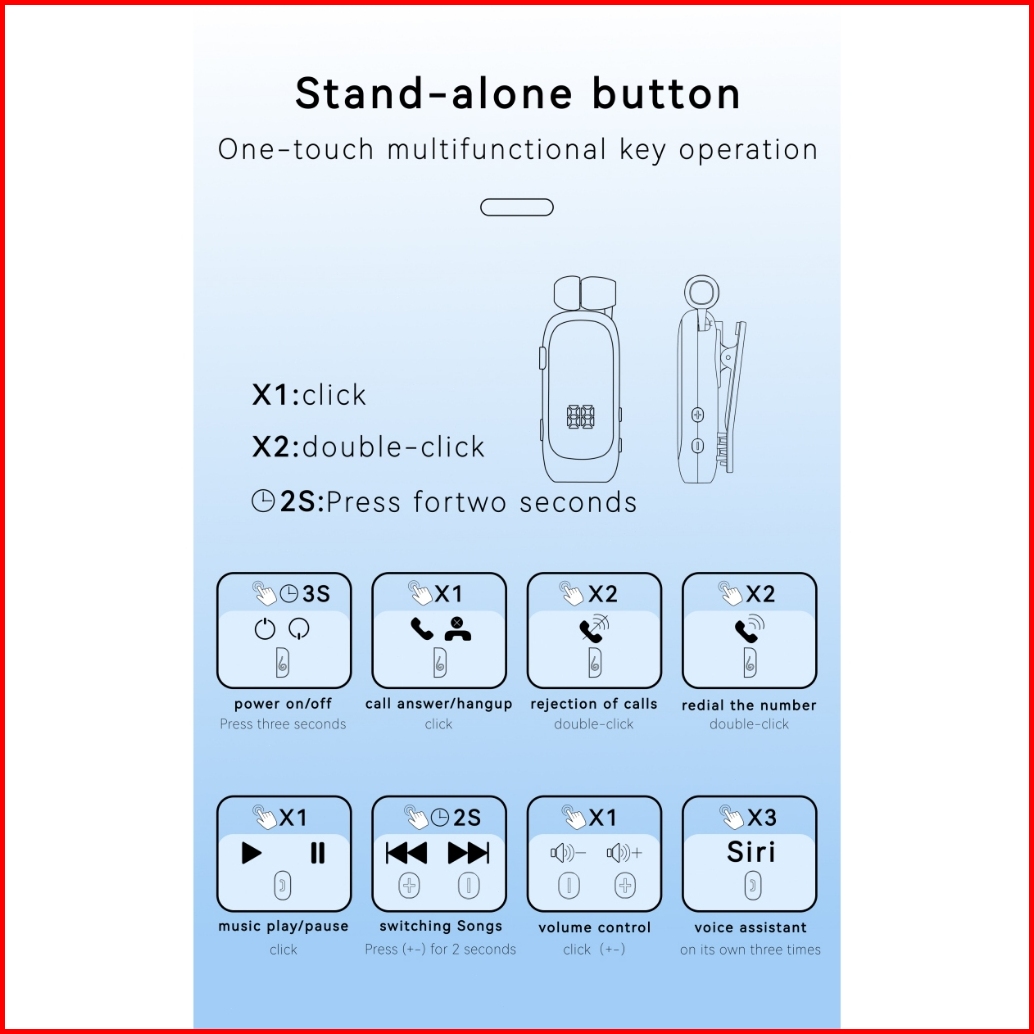 Stand-alone button

One-touch multifunctional key operation

X1:click

X2:double-click

2S:Press fortwo seconds

3S

power on/off
Press three seconds

X1

call answer/hangup
click

X2

rejection of calls
double-click

X2

redial the number
double-click

X1

music play/pause
click

2S

switching Songs
Press (+-) for 2 seconds

X1

volume control
click (+-)

X3

Siri

voice assistant
on its own three times