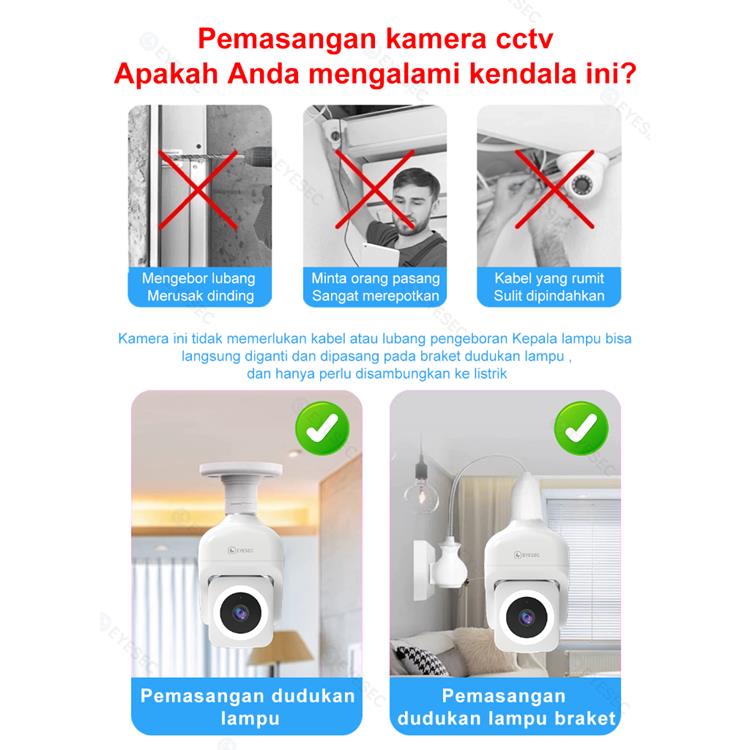 Pemasangan kamera cctv
Apakah Anda mengalami kendala ini?

Mengebor lubang
Merusak dinding

Minta orang pasang
Sangat merepotkan

Kabel yang rumit
Sulit dipindahkan

Kamera ini tidak memerlukan kabel atau lubang pengeboran Kepala lampu bisa langsung diganti dan dipasang pada braket dudukan lampu , dan hanya perlu disambungkan ke listrik

EYESEC

EYESEC

Pemasangan dudukan lampu

Pemasangan dudukan lampu braket

EYESEC