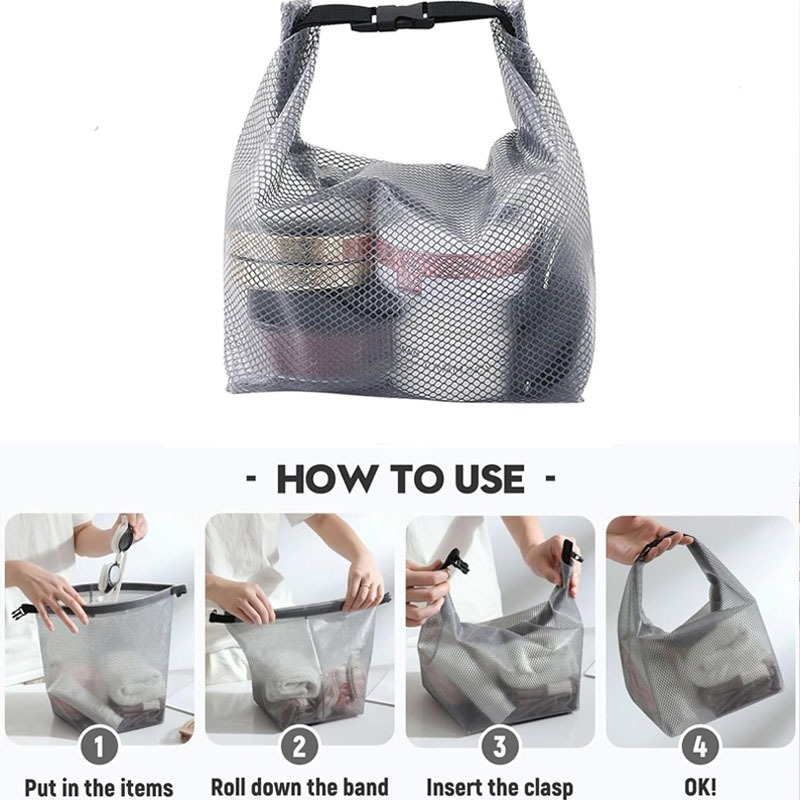 - HOW TO USE -

1
Put in the items

2
Roll down the band

3
Insert the clasp

4
OK!