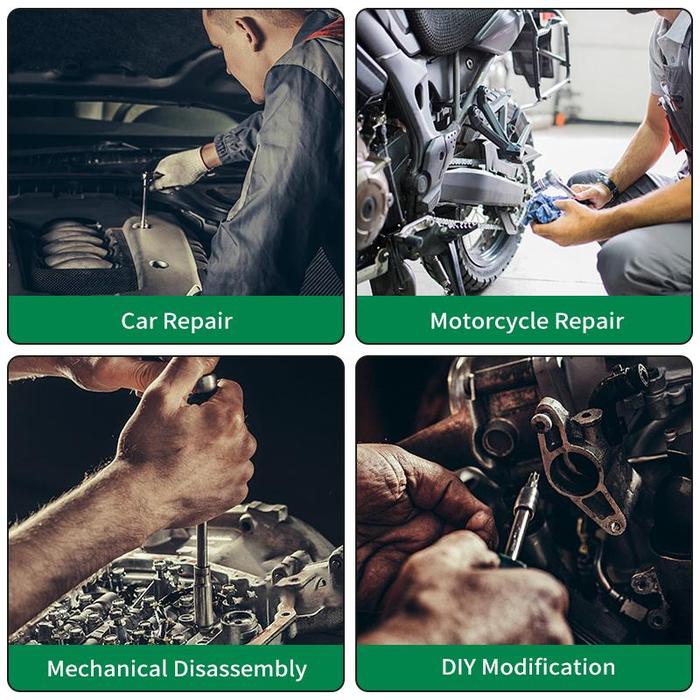 Car Repair

Motorcycle Repair

Mechanical Disassembly

DIY Modification