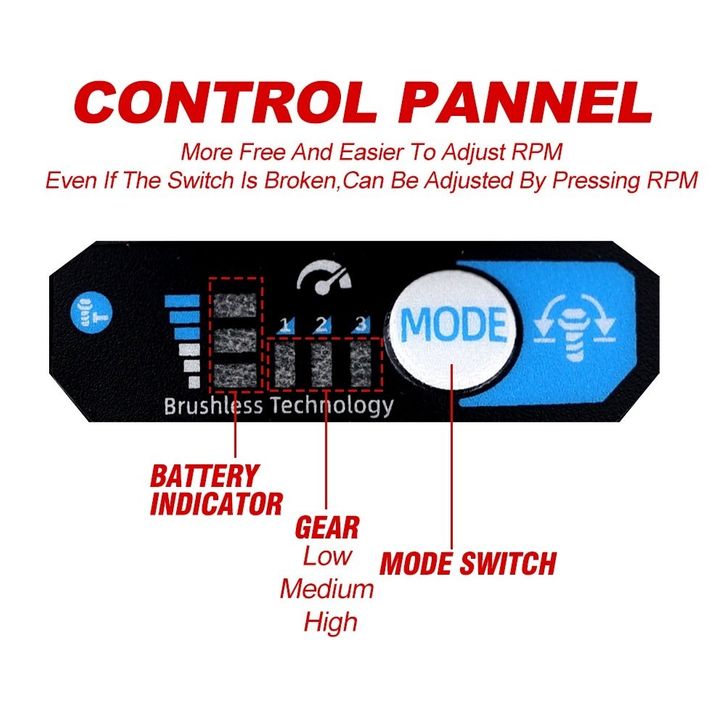 CONTROL PANNEL

More Free And Easier To Adjust RPM
Even If The Switch Is Broken,Can Be Adjusted By Pressing RPM

1 2 3

MODE

Brushless Technology

BATTERY INDICATOR

GEAR
Low
Medium
High

MODE SWITCH