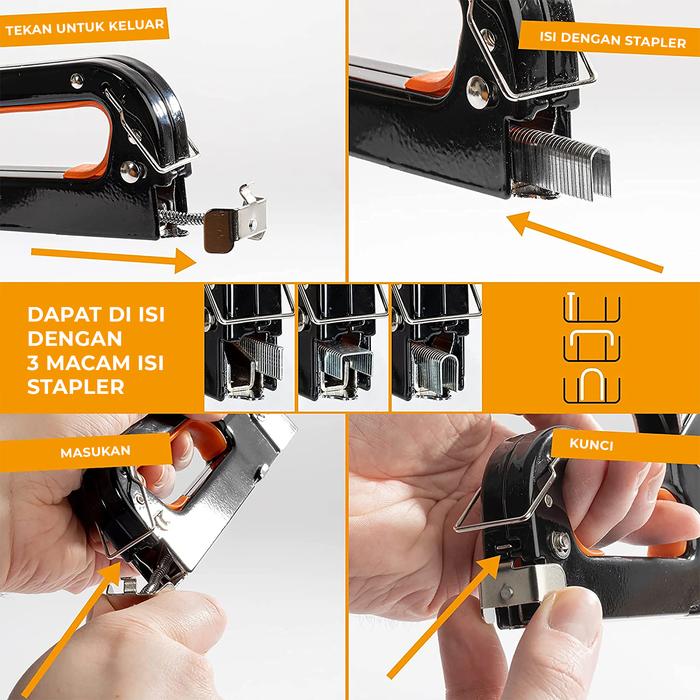 TEKAN UNTUK KELUAR

ISI DENGAN STAPLER

DAPAT DI ISI DENGAN 3 MACAM ISI STAPLER

MASUKAN

KUNCI