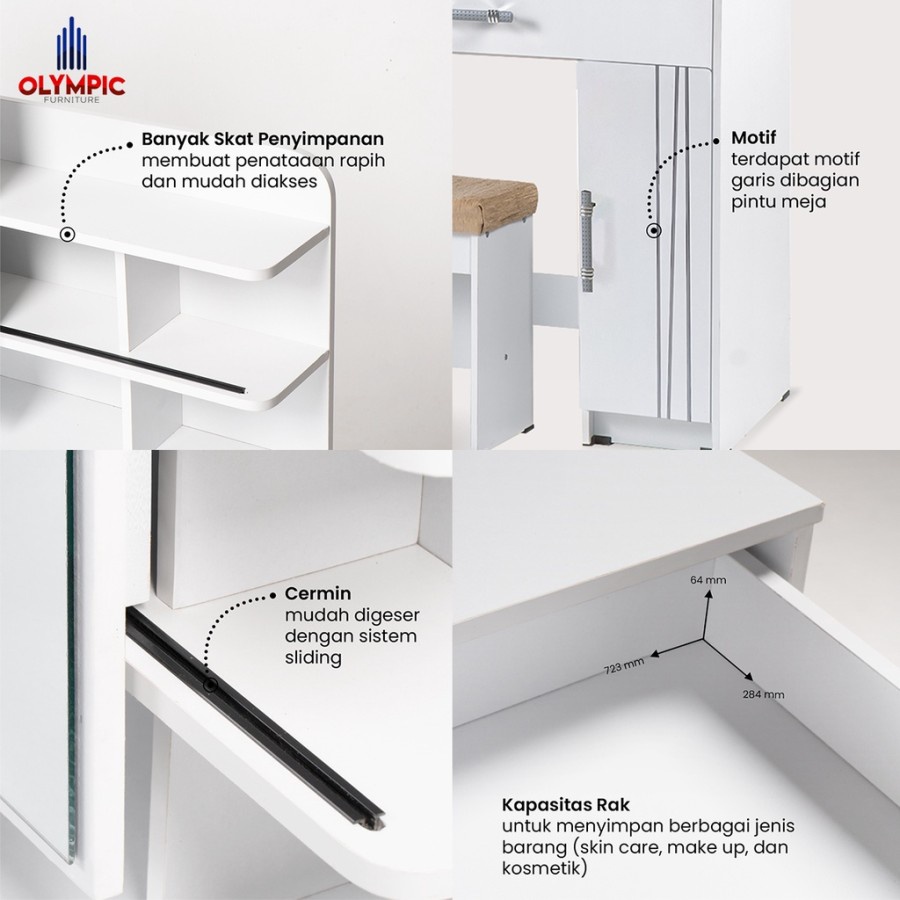 OLYMPIC
FURNITURE

Banyak Skat Penyimpanan
membuat penataaan rapih dan mudah diakses

Motif
terdapat motif garis dibagian pintu meja

Cermin
mudah digeser dengan sistem sliding

64 mm
723 mm
284 mm

Kapasitas Rak
untuk menyimpan berbagai jenis barang (skin care, make up, dan kosmetik)