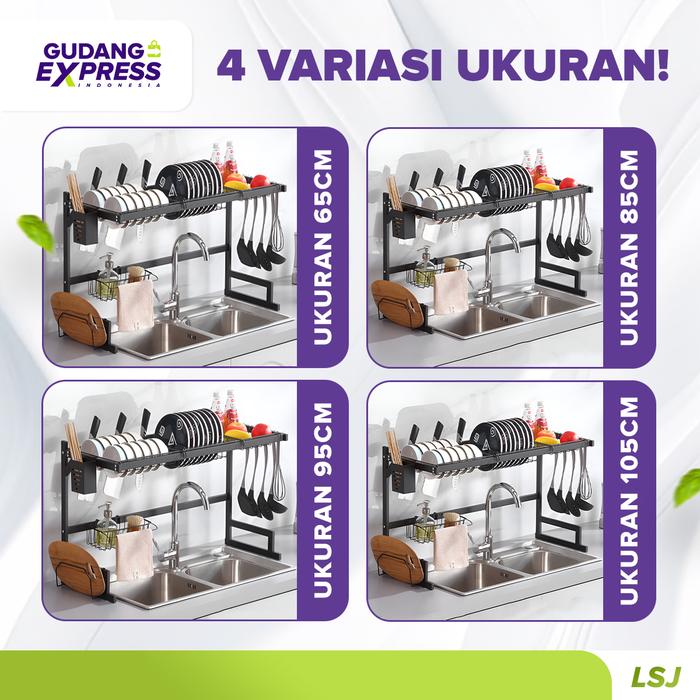 GUDANG EXPRESS INDONESIA

4 VARIASI UKURAN!

UKURAN 65CM

UKURAN 85CM

UKURAN 95CM

UKURAN 105CM

LSJ