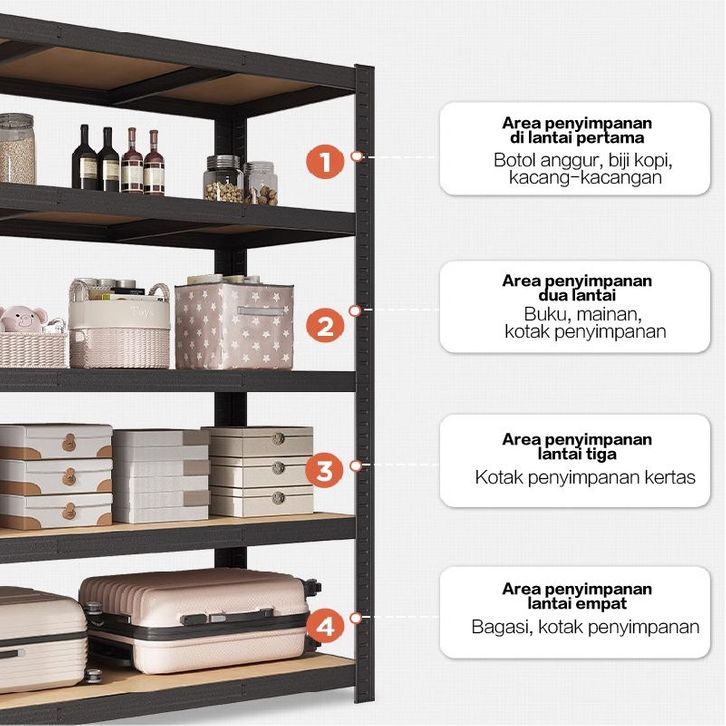 1

Area penyimpanan di lantai pertama
Botol anggur, biji kopi, kacang-kacangan

2

Area penyimpanan dua lantai
Buku, mainan, kotak penyimpanan

3

Area penyimpanan lantai tiga
Kotak penyimpanan kertas

4

Area penyimpanan lantai empat
Bagasi, kotak penyimpanan