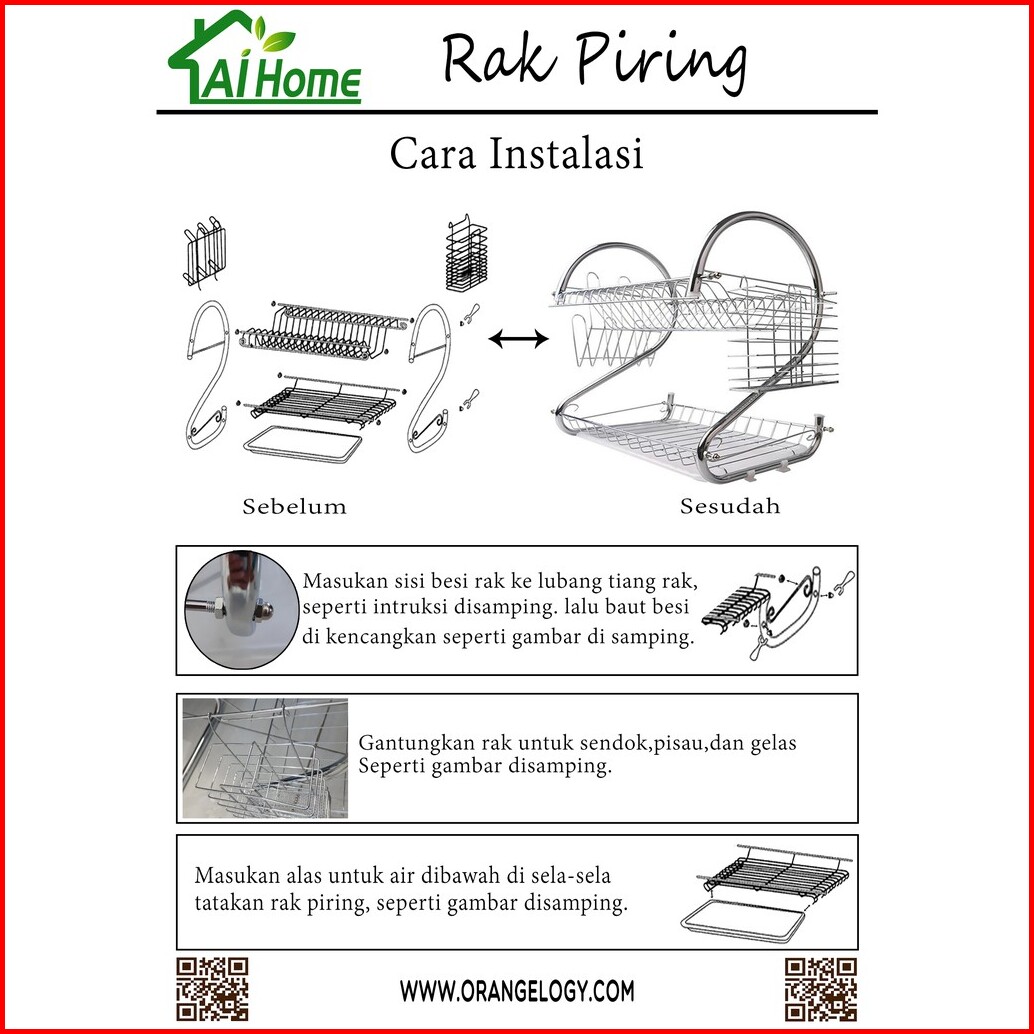 Ai Home

Rak Piring

Cara Instalasi

Sebelum

Sesudah

Masukan sisi besi rak ke lubang tiang rak, seperti intruksi disamping. lalu baut besi di kencangkan seperti gambar di samping.

Gantungkan rak untuk sendok,pisau,dan gelas Seperti gambar disamping.

Masukan alas untuk air dibawah di sela-sela tatakan rak piring, seperti gambar disamping.

WWW.ORANGELOGY.COM