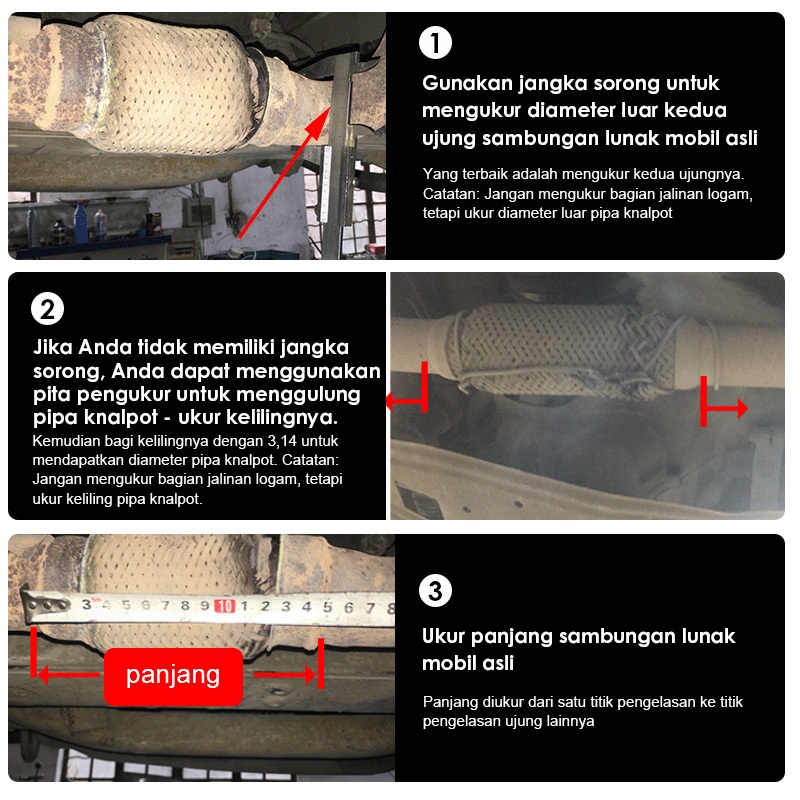 1

Gunakan jangka sorong untuk mengukur diameter luar kedua ujung sambungan lunak mobil asli

Yang terbaik adalah mengukur kedua ujungnya. Catatan: Jangan mengukur bagian jalinan logam, tetapi ukur diameter luar pipa knalpot

2

Jika Anda tidak memiliki jangka sorong, Anda dapat menggunakan pita pengukur untuk menggulung pipa knalpot - ukur kelilingnya.

Kemudian bagi kelilingnya dengan 3,14 untuk mendapatkan diameter pipa knalpot. Catatan: Jangan mengukur bagian jalinan logam, tetapi ukur keliling pipa knalpot.

3 4 5 6 7 8 9 10 1 2 3 4 5 6 7 8

panjang

3

Ukur panjang sambungan lunak mobil asli

Panjang diukur dari satu titik pengelasan ke titik pengelasan ujung lainnya