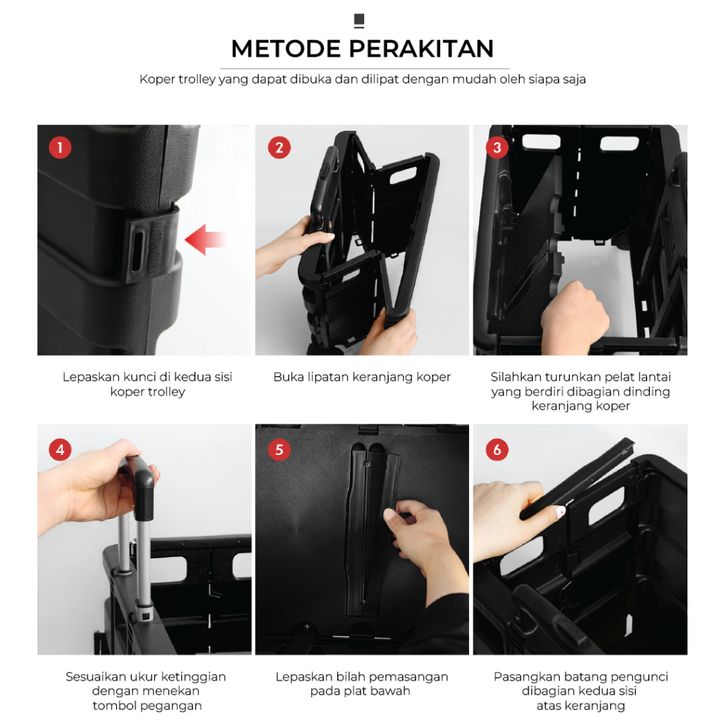 METODE PERAKITAN

Koper trolley yang dapat dibuka dan dilipat dengan mudah oleh siapa saja

1

Lepaskan kunci di kedua sisi koper trolley

2

Buka lipatan keranjang koper

3

Silahkan turunkan pelat lantai yang berdiri dibagian dinding keranjang koper

4

Sesuaikan ukur ketinggian dengan menekan tombol pegangan

5

Lepaskan bilah pemasangan pada plat bawah

6

Pasangkan batang pengunci dibagian kedua sisi atas keranjang