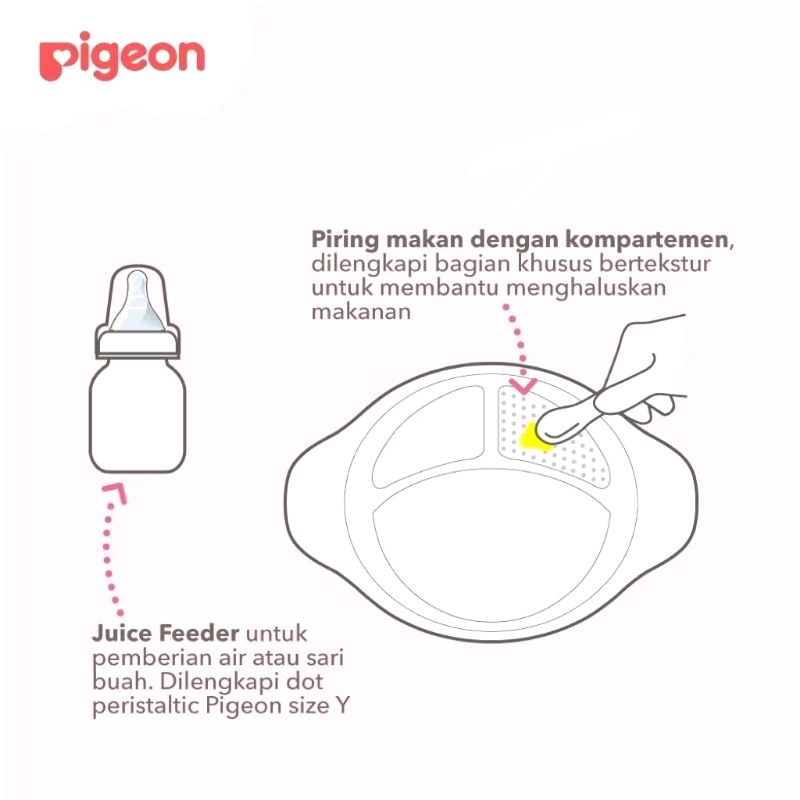 pigeon

Piring makan dengan kompartemen, dilengkapi bagian khusus bertekstur untuk membantu menghaluskan makanan

Juice Feeder untuk pemberian air atau sari buah. Dilengkapi dot peristaltic Pigeon size Y