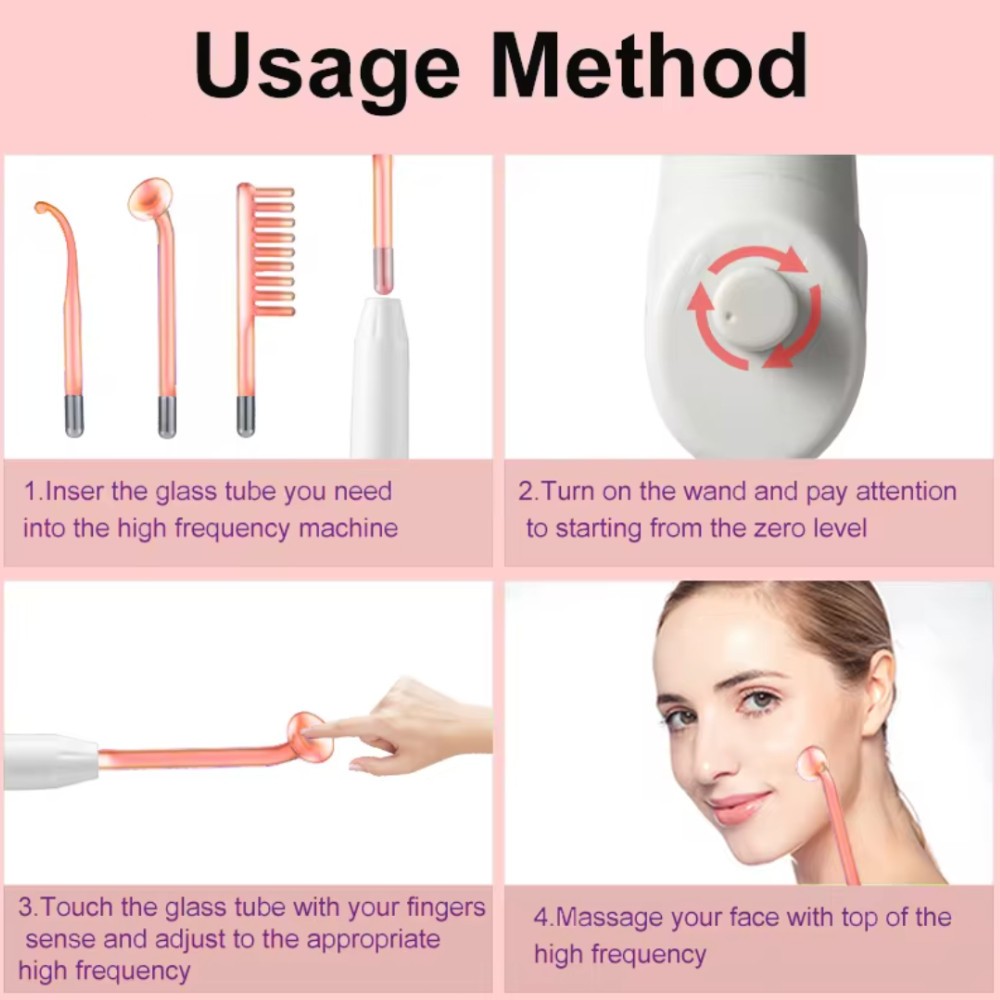 Usage Method

1.Inser the glass tube you need into the high frequency machine

2.Turn on the wand and pay attention to starting from the zero level

3.Touch the glass tube with your fingers sense and adjust to the appropriate high frequency

4.Massage your face with top of the high frequency