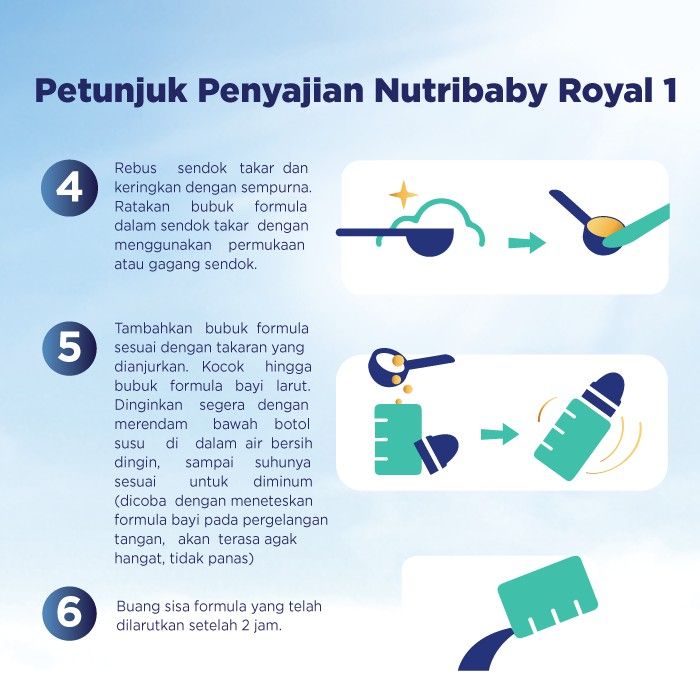 Petunjuk Penyajian Nutribaby Royal 1

4

Rebus sendok takar dan keringkan dengan sempurna. Ratakan bubuk formula dalam sendok takar dengan menggunakan permukaan atau gagang sendok.

5

Tambahkan bubuk formula sesuai dengan takaran yang dianjurkan. Kocok hingga bubuk formula bayi larut. Dinginkan segera dengan merendam bawah botol susu di dalam air bersih dingin, sampai suhunya sesuai untuk diminum (dicoba dengan meneteskan formula bayi pada pergelangan tangan, akan terasa agak hangat, tidak panas)

6

Buang sisa formula yang telah dilarutkan setelah 2 jam.