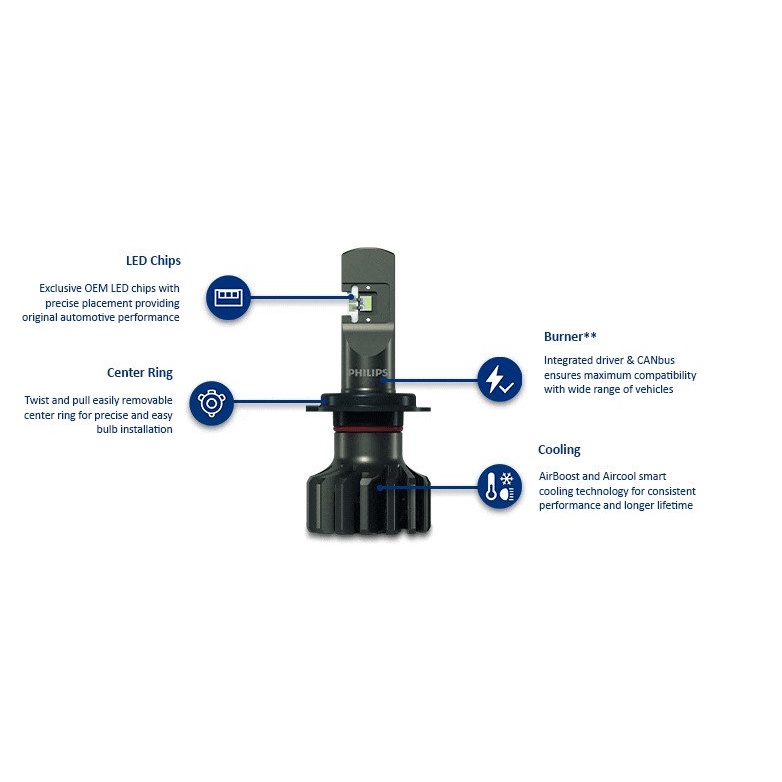 LED Chips

Exclusive OEM LED chips with precise placement providing original automotive performance

Center Ring

Twist and pull easily removable center ring for precise and easy bulb installation

PHILIPS

Burner**

Integrated driver & CANbus ensures maximum compatibility with wide range of vehicles

Cooling

AirBoost and Aircool smart cooling technology for consistent performance and longer lifetime