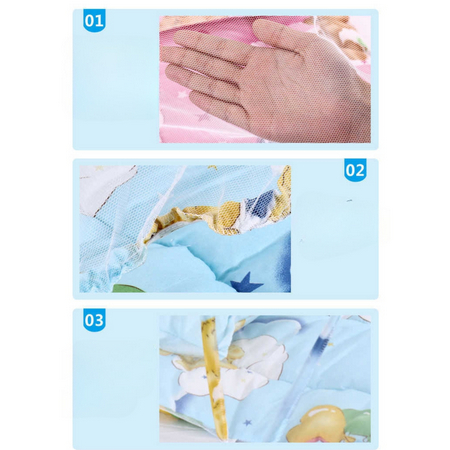 01

02

03