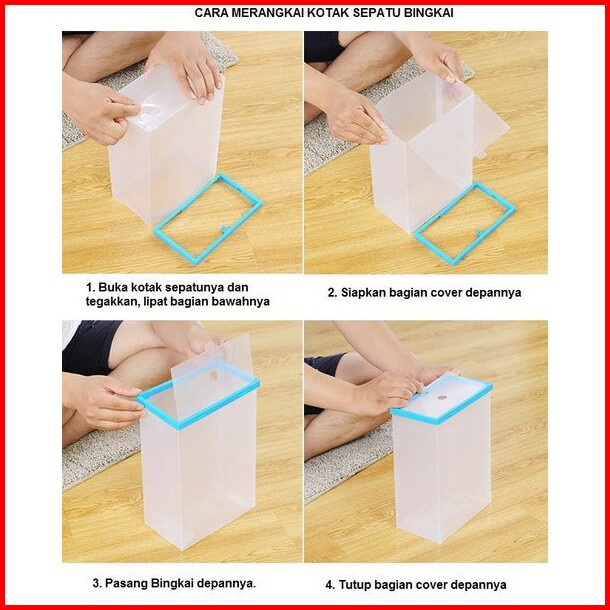 CARA MERANGKAI KOTAK SEPATU BINGKAI

1. Buka kotak sepatunya dan tegakkan, lipat bagian bawahnya

2. Siapkan bagian cover depannya

3. Pasang Bingkai depannya.

4. Tutup bagian cover depannya