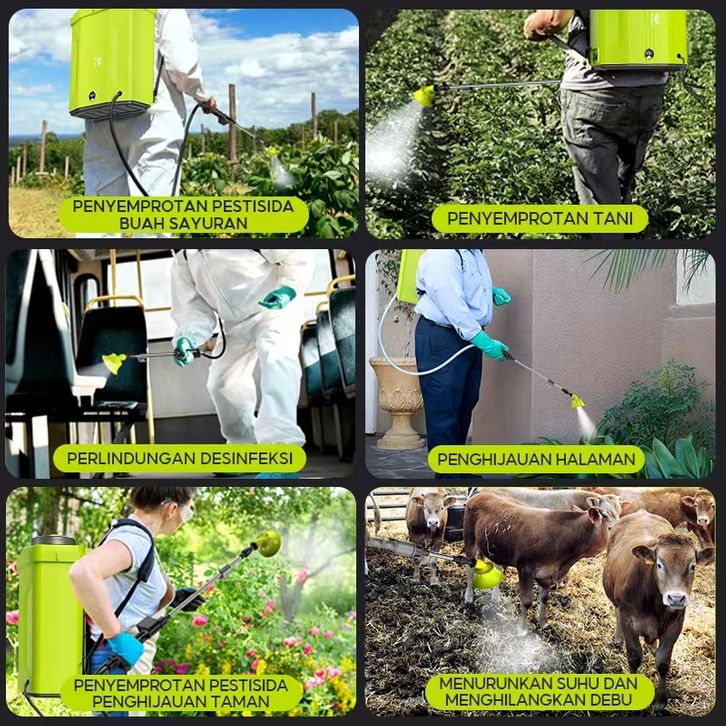 PENYEMPROTAN PESTISIDA BUAH SAYURAN

PENYEMPROTAN TANI

PERLINDUNGAN DESINFEKSI

PENGHIJAUAN HALAMAN

PENYEMPROTAN PESTISIDA PENGHIJAUAN TAMAN

MENURUNKAN SUHU DAN MENGHILANGKAN DEBU