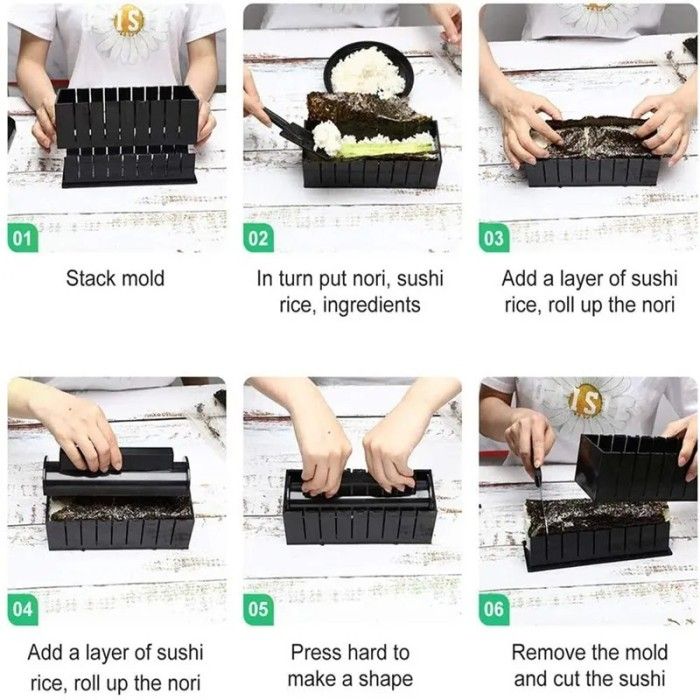 01

Stack mold

02

In turn put nori, sushi rice, ingredients

03

Add a layer of sushi rice, roll up the nori

04

Add a layer of sushi rice, roll up the nori

05

Press hard to make a shape

06

Remove the mold and cut the sushi