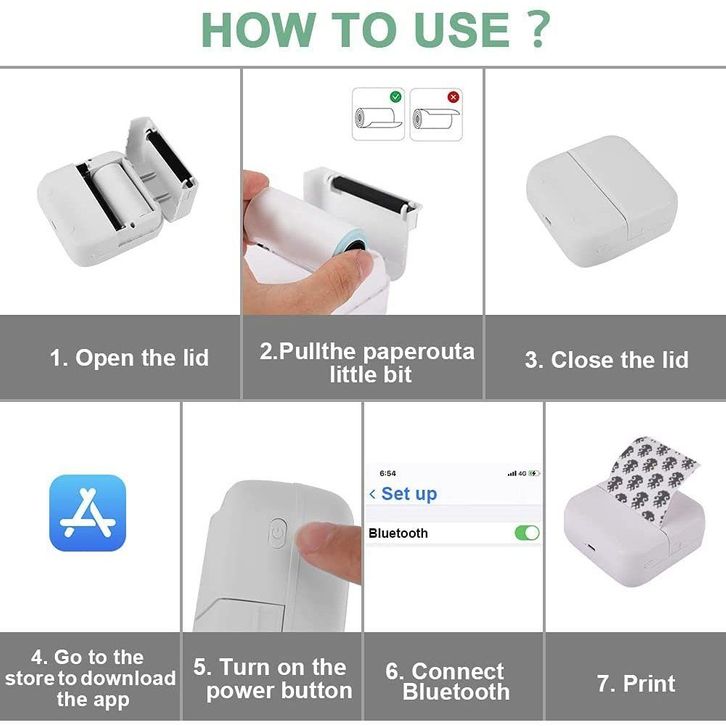 HOW TO USE ?

1. Open the lid

2.Pullthe paperouta little bit

3. Close the lid

6:54

4G

< Set up

Bluetooth

4. Go to the store to download the app

5. Turn on the power button

6. Connect Bluetooth

7. Print