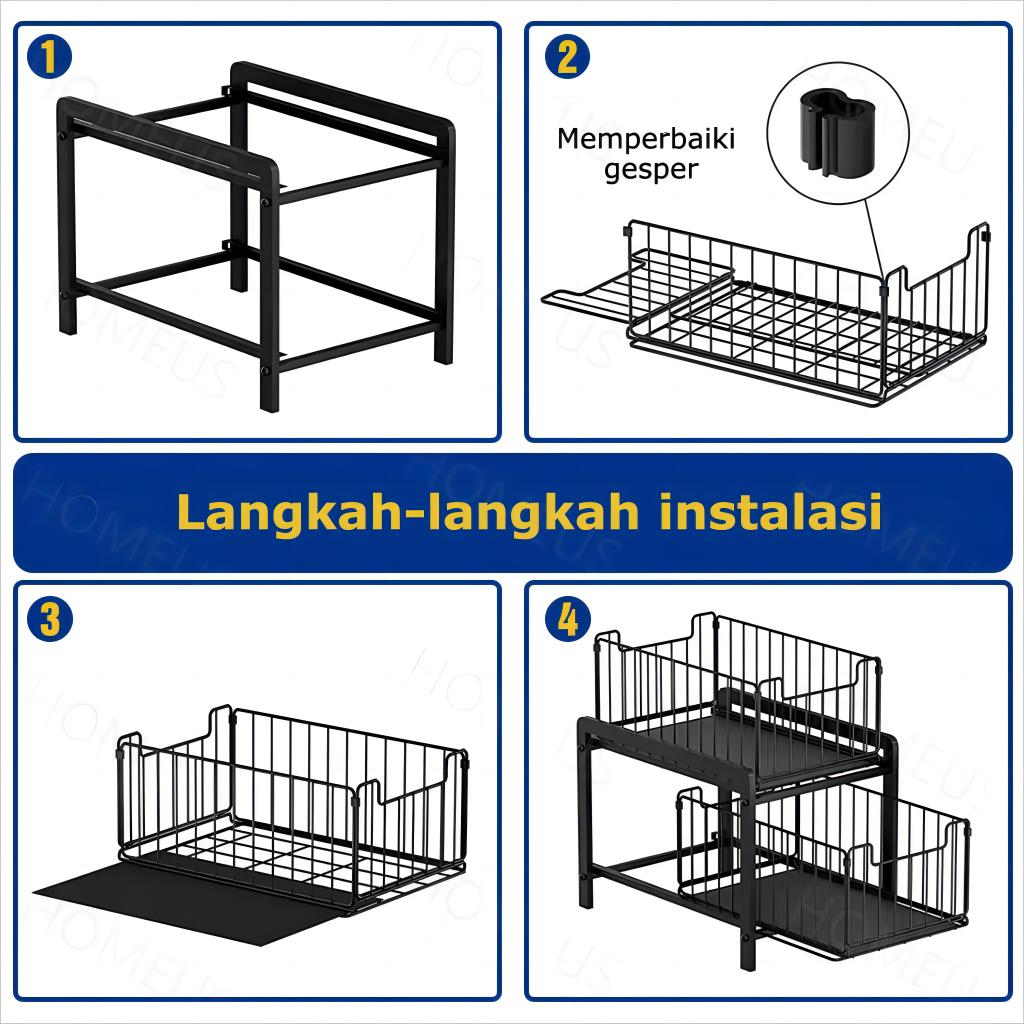 1

2

Memperbaiki gesper

Langkah-langkah instalasi

3

4

HOMEUS