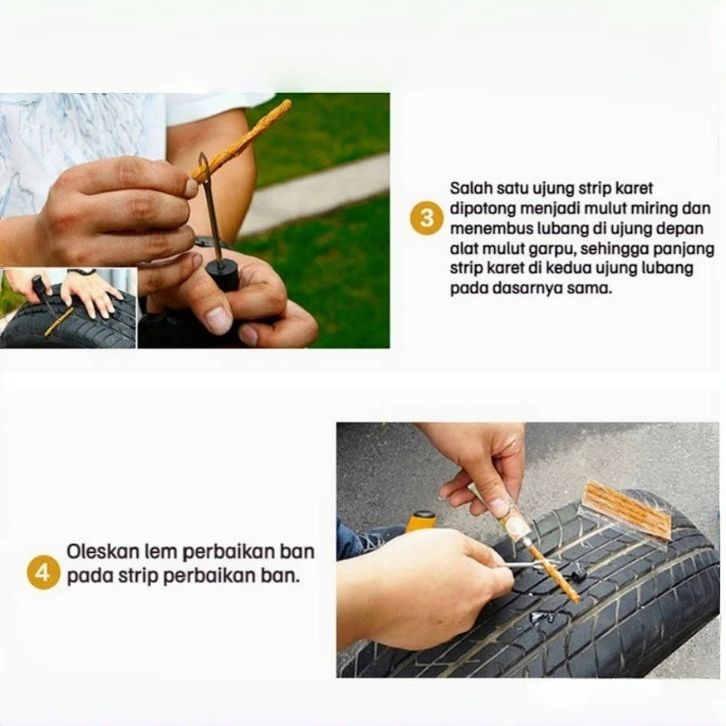 3 Salah satu ujung strip karet dipotong menjadi mulut miring dan menembus lubang di ujung depan alat mulut garpu, sehingga panjang strip karet di kedua ujung lubang pada dasarnya sama.

4 Oleskan lem perbaikan ban pada strip perbaikan ban.